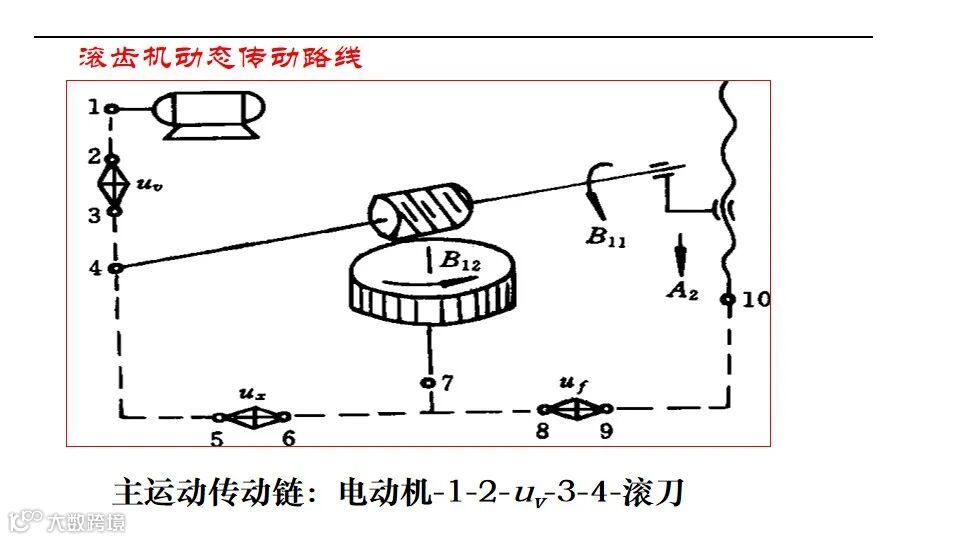 滚齿机动态传动路线

1
2
$u_v$
3
4
$B_{11}$
$B_{12}$
$A_2$
10
7
$u_x$
5
6
$u_f$
8
9

主运动传动链：电动机-1-2-$u_v$-3-4-滚刀

大数跨境