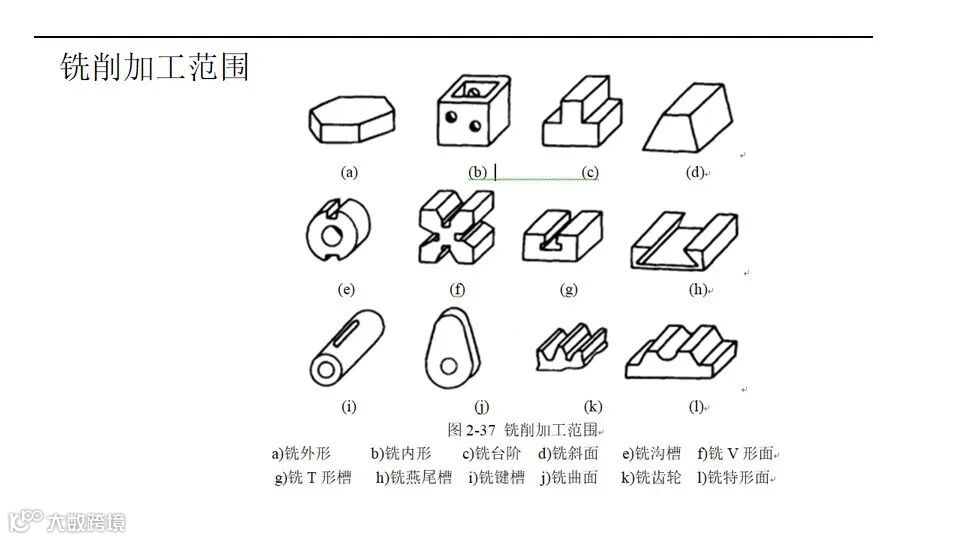 铣削加工范围

(a) (b) (c) (d)

(e) (f) (g) (h)

(i) (j) (k) (l)

图 2-37 铣削加工范围

a)铣外形 b)铣内形 c)铣台阶 d)铣斜面 e)铣沟槽 f)铣 V 形面
g)铣 T 形槽 h)铣燕尾槽 i)铣键槽 j)铣曲面 k)铣齿轮 l)铣特形面

大数跨境