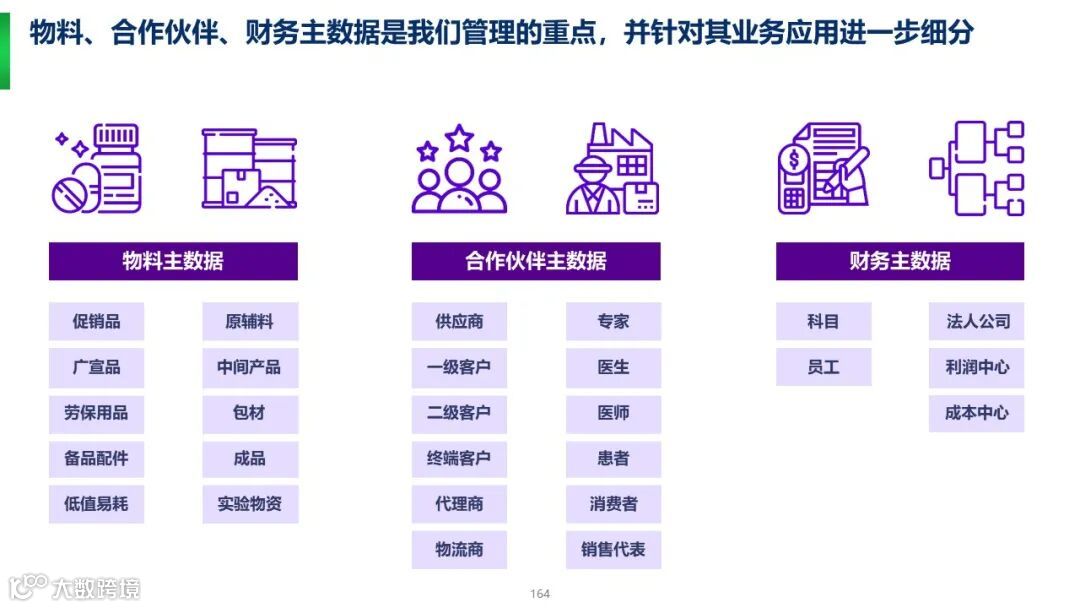 物料、合作伙伴、财务主数据是我们管理的重点，并针对其业务应用进一步细分

物料主数据

促销品
广宣品
劳保用品
备品配件
低值易耗

原辅料
中间产品
包材
成品
实验物资

合作伙伴主数据

供应商
一级客户
二级客户
终端客户
代理商
物流商

专家
医生
医师
患者
消费者
销售代表

财务主数据

科目
员工

法人公司
利润中心
成本中心

164

大数跨境