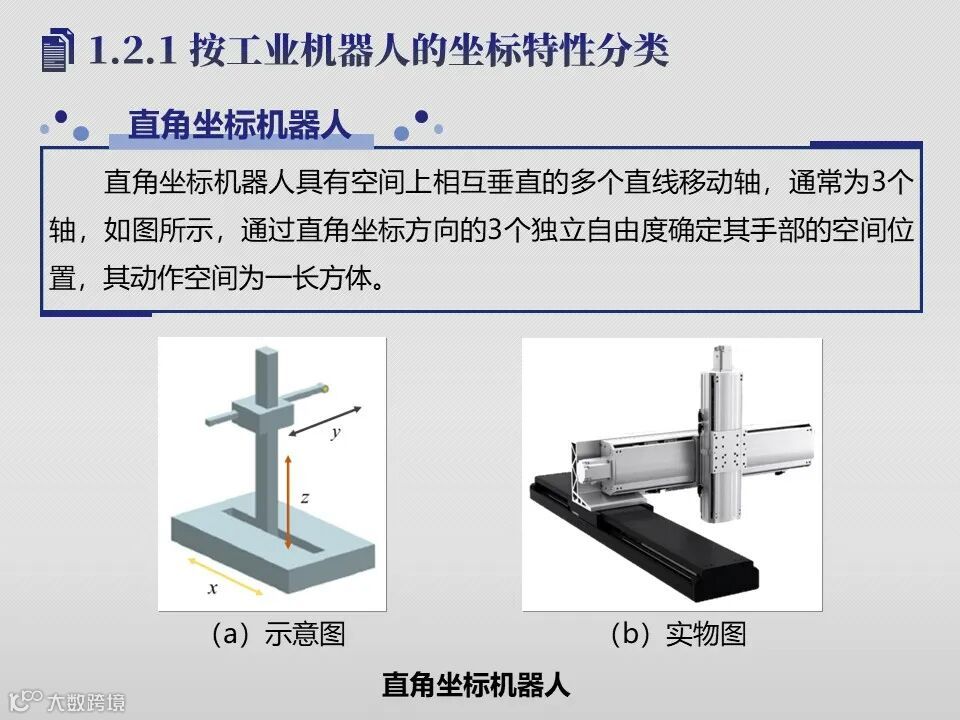 1.2.1 按工业机器人的坐标特性分类

直角坐标机器人

直角坐标机器人具有空间上相互垂直的多个直线移动轴，通常为3个轴，如图所示，通过直角坐标方向的3个独立自由度确定其手部的空间位置，其动作空间为一长方体。

$y$

$z$

$x$

（a）示意图

（b）实物图

直角坐标机器人

大数跨境