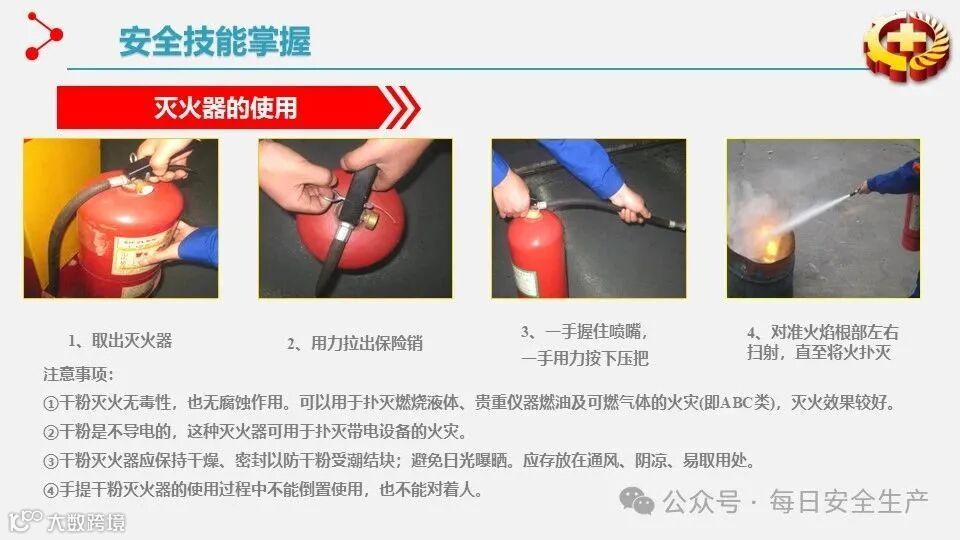 安全技能掌握

灭火器的使用

1、取出灭火器

2、用力拉出保险销

3、一手握住喷嘴，一手用力按下压把

4、对准火焰根部左右扫射，直至将火扑灭

注意事项：

①干粉灭火无毒性，也无腐蚀作用。可以用于扑灭燃烧液体、贵重仪器燃油及可燃气体的火灾(即ABC类)，灭火效果较好。

②干粉是不导电的，这种灭火器可用于扑灭带电设备的火灾。

③干粉灭火器应保持干燥、密封以防干粉受潮结块；避免日光曝晒。应存放在通风、阴凉、易取用处。

④手提干粉灭火器的使用过程中不能倒置使用，也不能对着人。

公众号 · 每日安全生产

大数跨境