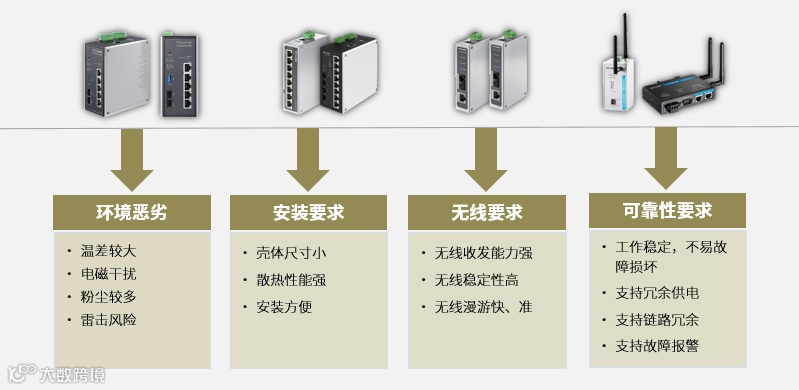 环境恶劣

• 温差较大
• 电磁干扰
• 粉尘较多
• 雷击风险

安装要求

• 壳体尺寸小
• 散热性能强
• 安装方便

无线要求

• 无线收发能力强
• 无线稳定性高
• 无线漫游快、准

可靠性要求

• 工作稳定，不易故障损坏
• 支持冗余供电
• 支持链路冗余
• 支持故障报警

大数跨境