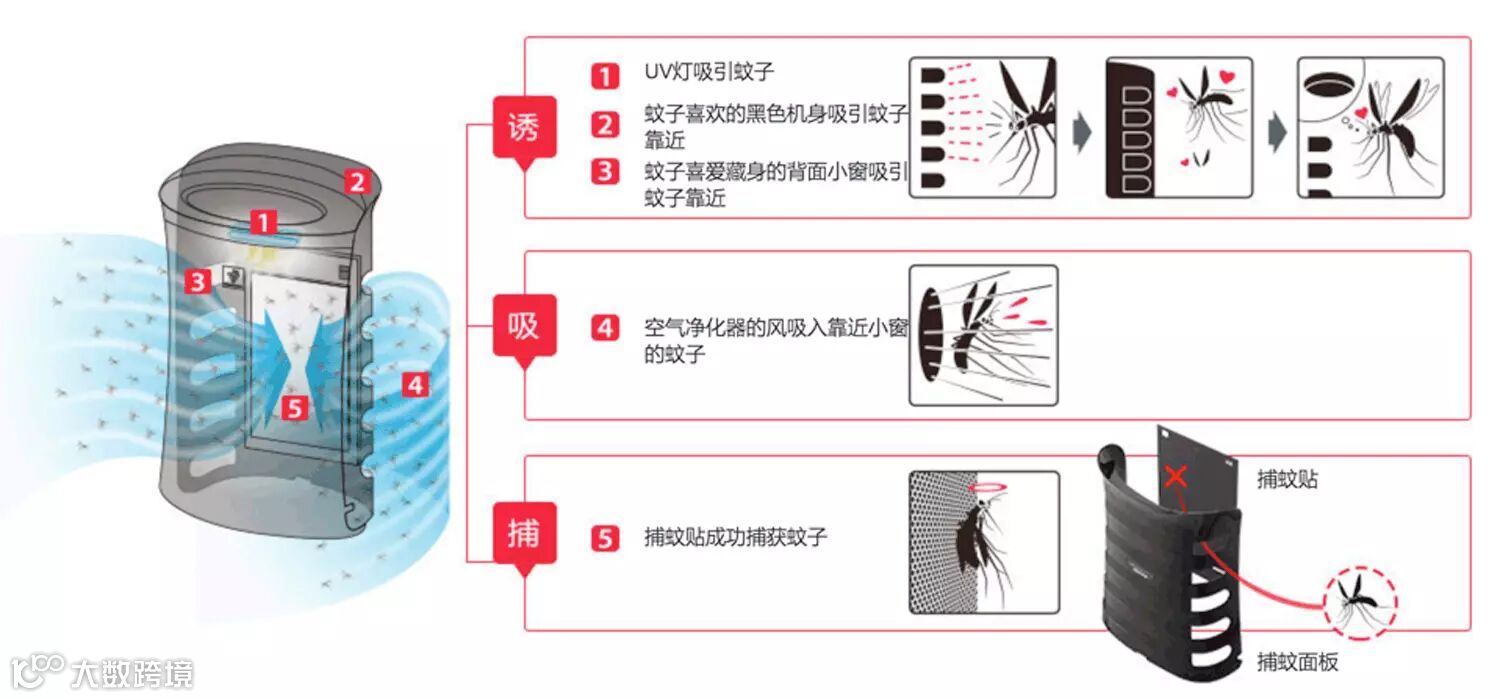 1
2
3
4
5

诱
1 UV灯吸引蚊子
2 蚊子喜欢的黑色机身吸引蚊子靠近
3 蚊子喜爱藏身的背面小窗吸引蚊子靠近

吸
4 空气净化器的风吸入靠近小窗的蚊子

捕
5 捕蚊贴成功捕获蚊子

捕蚊贴
捕蚊面板

大数跨境