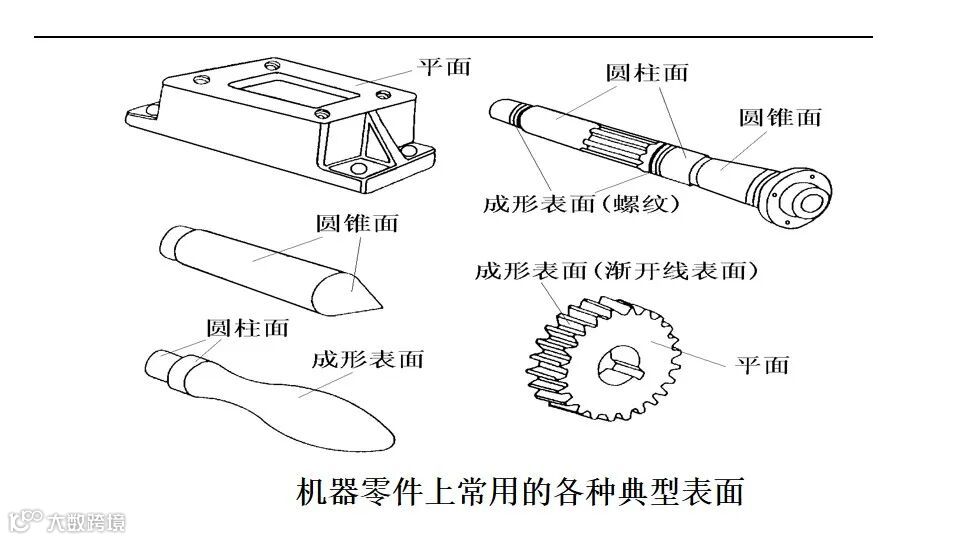 平面

圆柱面

圆锥面

成形表面(螺纹)

圆锥面

成形表面(渐开线表面)

圆柱面

成形表面

平面

机器零件上常用的各种典型表面

大数跨境