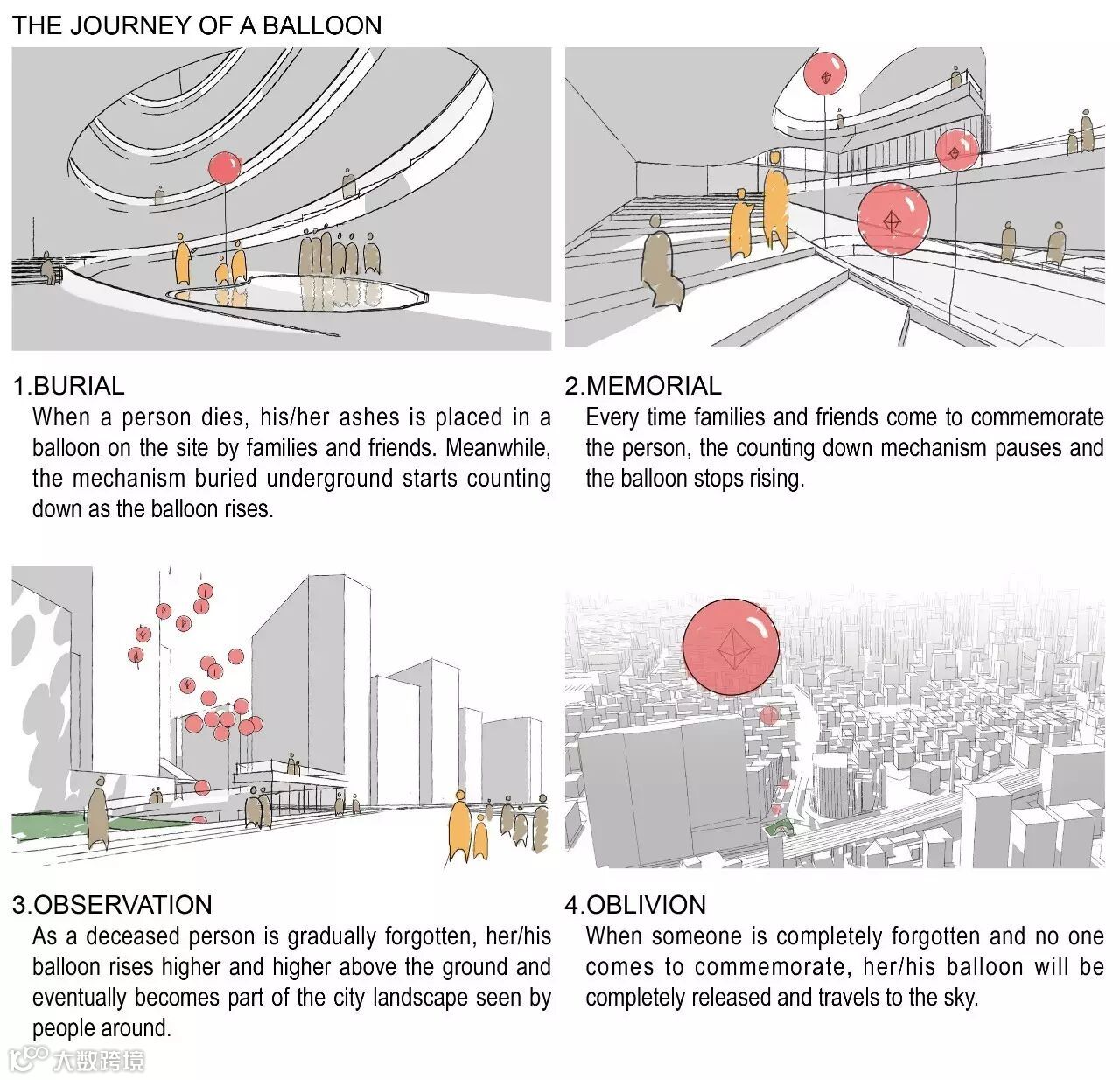 THE JOURNEY OF A BALLOON

1.BURIAL
When a person dies, his/her ashes is placed in a balloon on the site by families and friends. Meanwhile, the mechanism buried underground starts counting down as the balloon rises.

2.MEMORIAL
Every time families and friends come to commemorate the person, the counting down mechanism pauses and the balloon stops rising.

3.OBSERVATION
As a deceased person is gradually forgotten, her/his balloon rises higher and higher above the ground and eventually becomes part of the city landscape seen by people around.

4.OBLIVION
When someone is completely forgotten and no one comes to commemorate, her/his balloon will be completely released and travels to the sky.

大数跨境