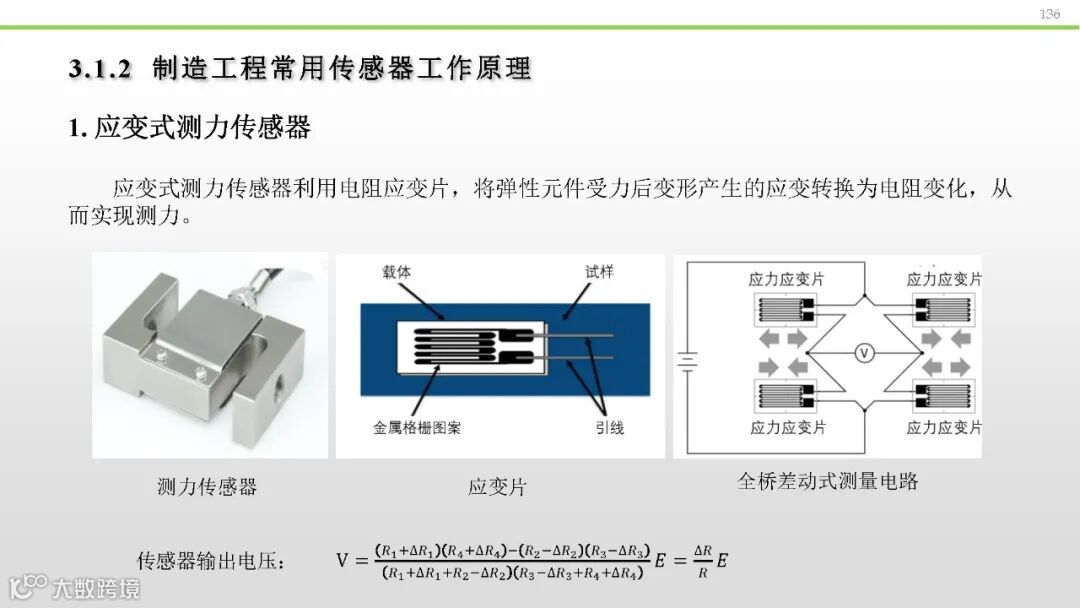 136

3.1.2 制造工程常用传感器工作原理

1. 应变式测力传感器

应变式测力传感器利用电阻应变片，将弹性元件受力后变形产生的应变转换为电阻变化，从而实现测力。

载体

试样

金属格栅图案

引线

应力应变片

应力应变片

V

应力应变片

应力应变片

测力传感器

应变片

全桥差动式测量电路

传感器输出电压：

$V = \frac{(R_1+\Delta R_1)(R_4+\Delta R_4)-(R_2-\Delta R_2)(R_3-\Delta R_3)}{(R_1+\Delta R_1+R_2-\Delta R_2)(R_3-\Delta R_3+R_4+\Delta R_4)}E = \frac{\Delta R}{R}E$

大数跨境