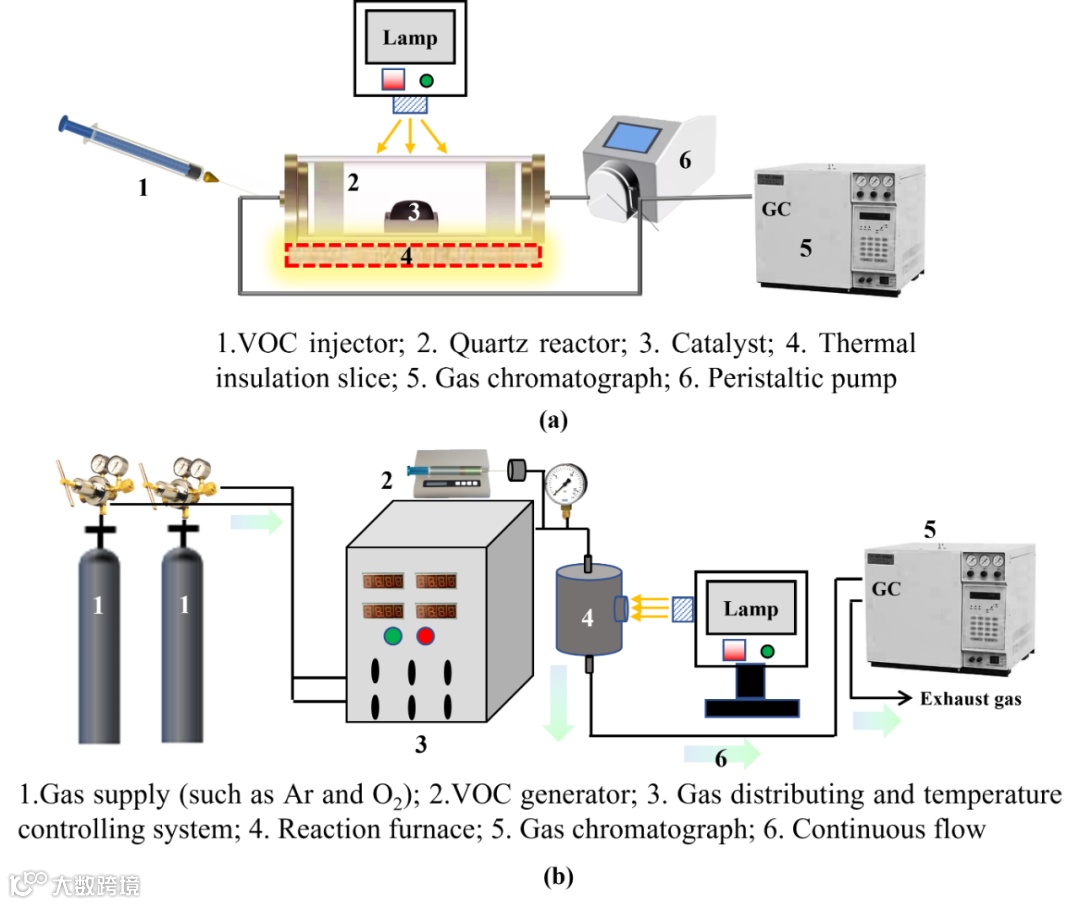 Lamp

1

2

3

4

6

GC

5

1.VOC injector; 2. Quartz reactor; 3. Catalyst; 4. Thermal insulation slice; 5. Gas chromatograph; 6. Peristaltic pump

(a)

2

1

1

3

4

Lamp

5

GC

Exhaust gas

6

1.Gas supply (such as Ar and $O_2$); 2.VOC generator; 3. Gas distributing and temperature controlling system; 4. Reaction furnace; 5. Gas chromatograph; 6. Continuous flow

(b)

大数跨境