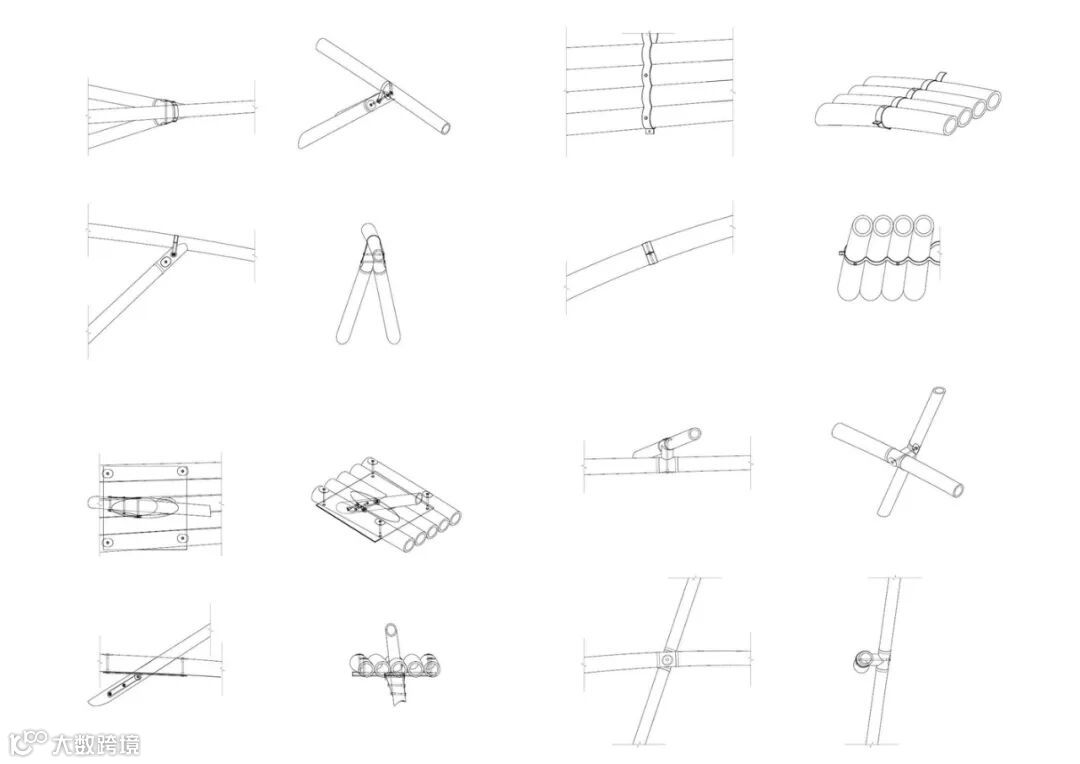 大数跨境