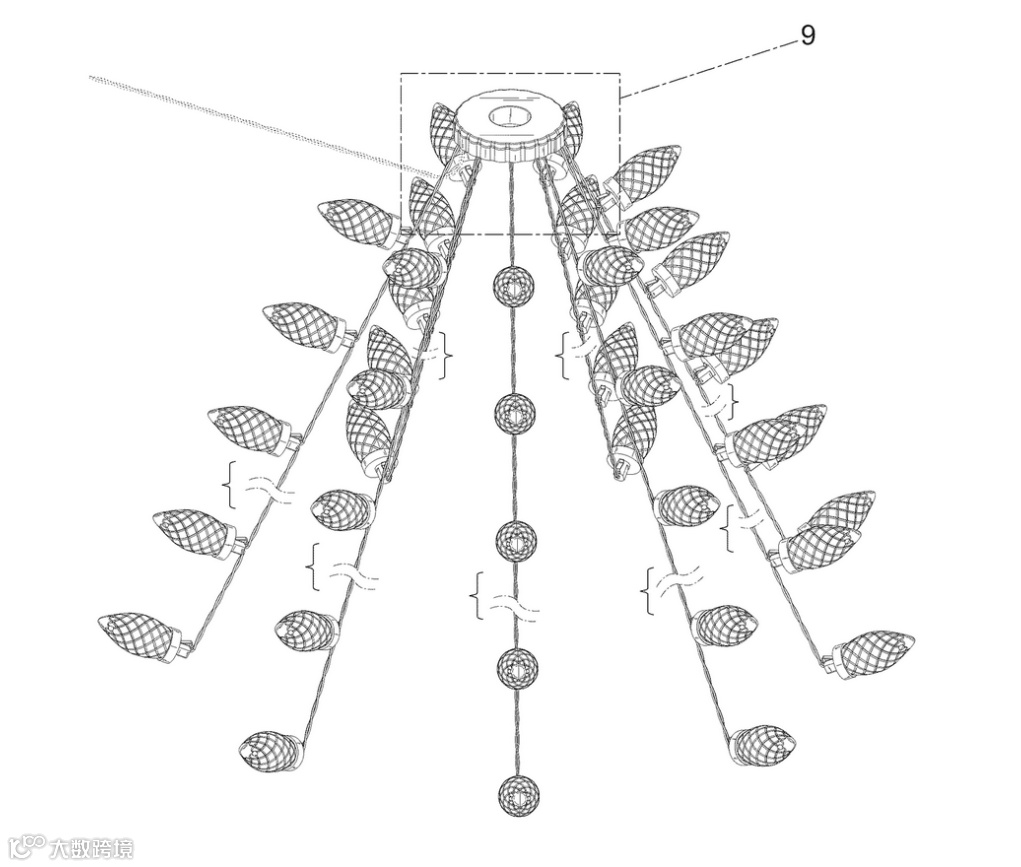 9

大数跨境