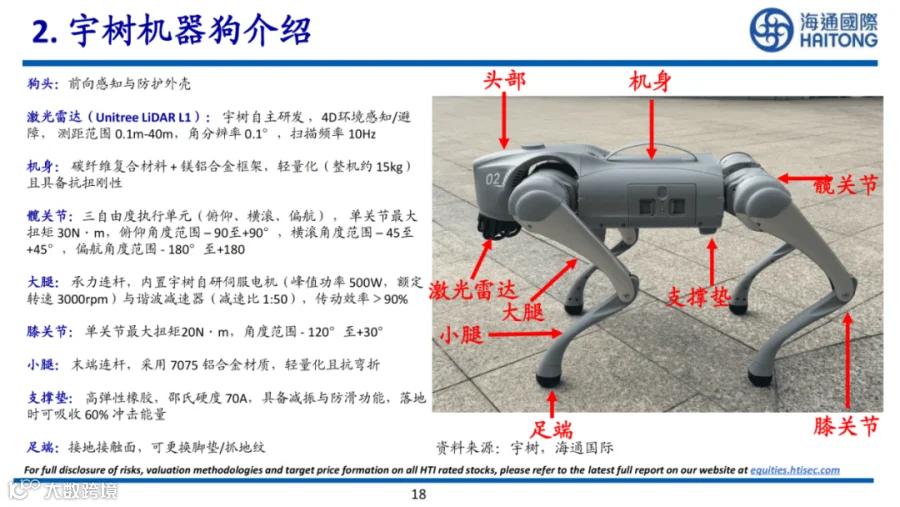 2. 宇树机器狗介绍

海通國際
HAITONG

狗头：前向感知与防护外壳

激光雷达（Unitree LiDAR L1）：宇树自主研发，4D环境感知/避障，测距范围 0.1m-40m，角分辨率 0.1°，扫描频率 10Hz

机身：碳纤维复合材料 + 镁铝合金框架，轻量化（整机约 15kg）且具备抗扭刚性

髋关节：三自由度执行单元（俯仰、横滚、偏航），单关节最大扭矩 30N·m，俯仰角度范围 – 90至+90°，横滚角度范围 – 45至+45°，偏航角度范围 - 180°至+180

大腿：承力连杆，内置宇树自研伺服电机（峰值功率 500W，额定转速 3000rpm）与谐波减速器（减速比 1:50），传动效率 > 90%

膝关节：单关节最大扭矩20N·m，角度范围 - 120°至+30°

小腿：末端连杆，采用 7075 铝合金材质，轻量化且抗弯折

支撑垫：高弹性橡胶，邵氏硬度 70A，具备减振与防滑功能，落地时可吸收 60% 冲击能量

足端：接地接触面，可更换脚垫/抓地纹

头部
机身
02
髋关节
激光雷达
大腿
支撑垫
小腿
足端
膝关节

资料来源：宇树，海通国际

For full disclosure of risks, valuation methodologies and target price formation on all HTI rated stocks, please refer to the latest full report on our website at equities.htisec.com

大数跨境

18