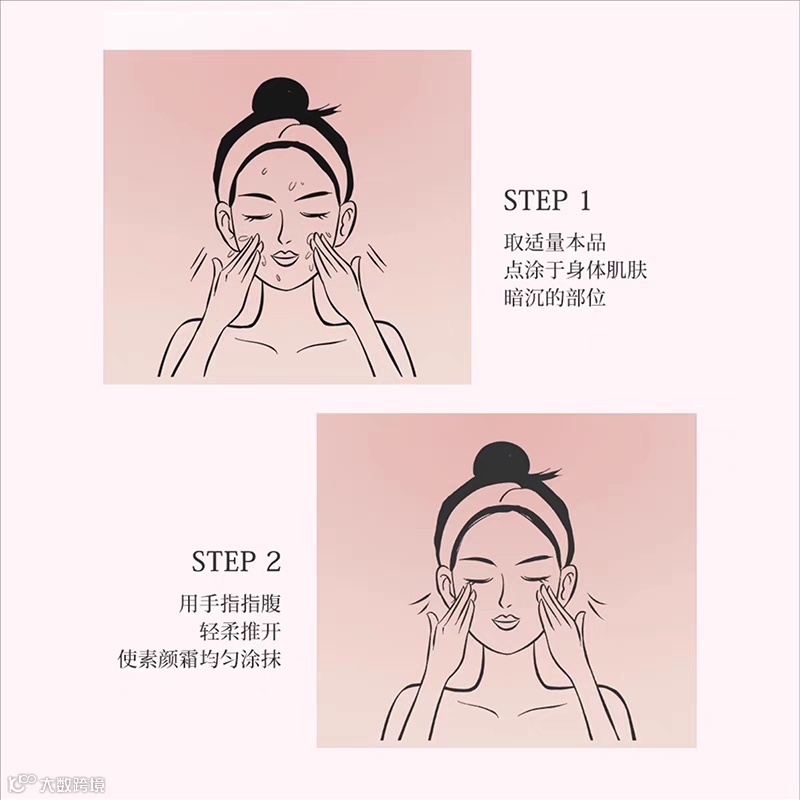 STEP 1

取适量本品
点涂于身体肌肤
暗沉的部位

STEP 2

用手指指腹
轻柔推开
使素颜霜均匀涂抹

大数跨境