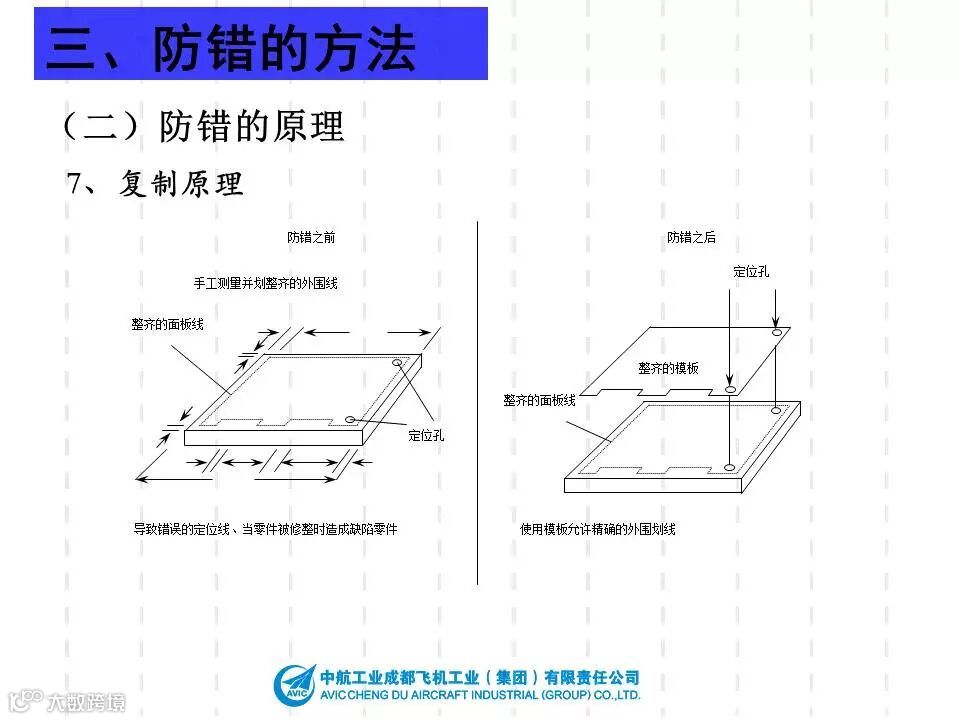 三、防错的方法

（二）防错的原理

7、复制原理

防错之前

手工测量并划整齐的外围线

整齐的面板线

定位孔

导致错误的定位线、当零件被修整时造成缺陷零件

防错之后

定位孔

整齐的模板

整齐的面板线

使用模板允许精确的外围划线

AVIC

中航工业成都飞机工业（集团）有限责任公司
AVIC CHENG DU AIRCRAFT INDUSTRIAL (GROUP) CO.,LTD.

大数跨境