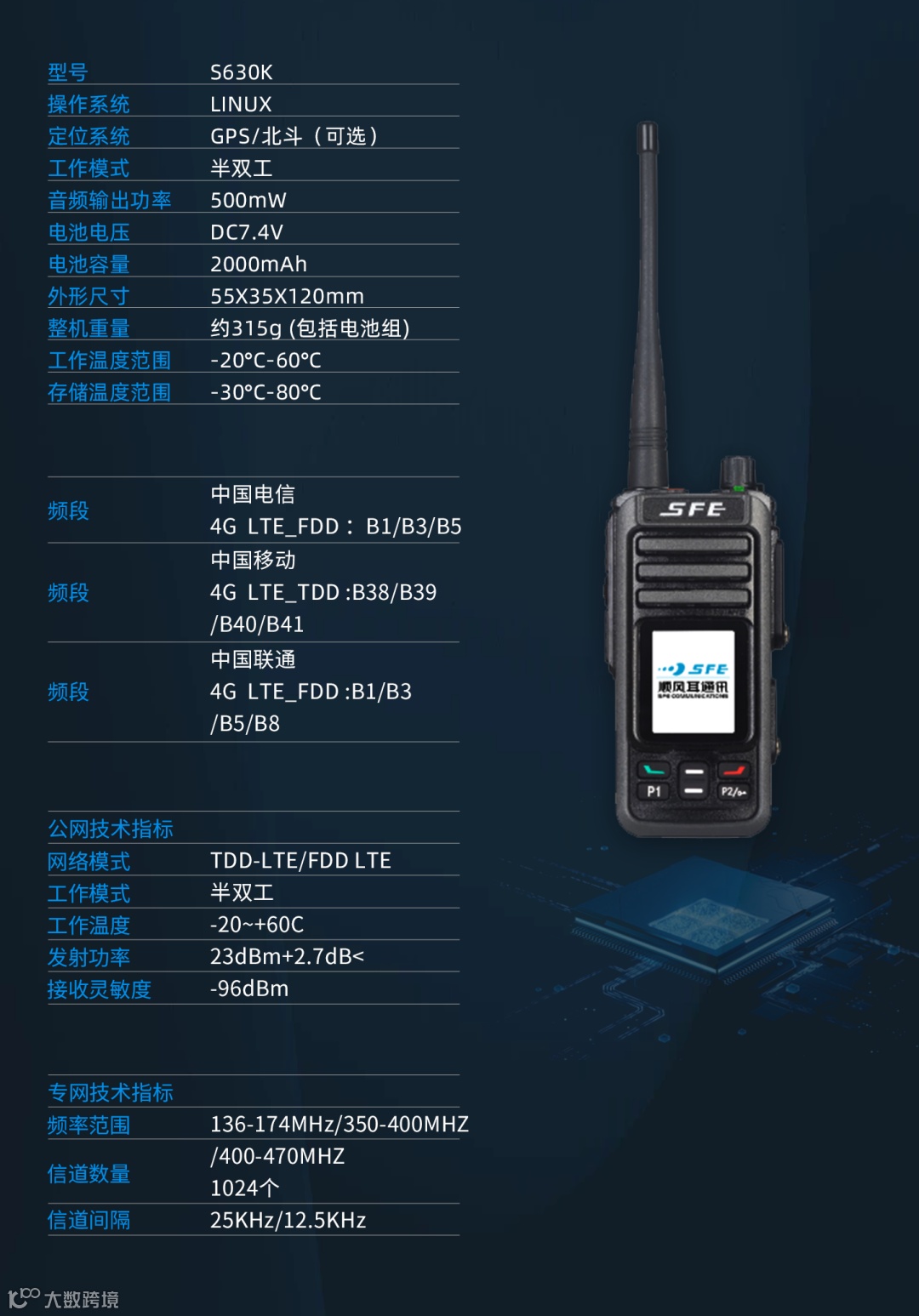 | 型号 | S630K |
|---|---|
| 操作系统 | LINUX |
| 定位系统 | GPS/北斗（可选） |
| 工作模式 | 半双工 |
| 音频输出功率 | 500mW |
| 电池电压 | DC7.4V |
| 电池容量 | 2000mAh |
| 外形尺寸 | 55X35X120mm |
| 整机重量 | 约315g (包括电池组) |
| 工作温度范围 | -20°C-60°C |
| 存储温度范围 | -30°C-80°C |

| 频段 | 中国电信 4G LTE_FDD： B1/B3/B5 |
|---|---|
| 频段 | 中国移动 4G LTE_TDD :B38/B39 /B40/B41 |
| 频段 | 中国联通 4G LTE_FDD :B1/B3 /B5/B8 |

| 公网技术指标 | |
|---|---|
| 网络模式 | TDD-LTE/FDD LTE |
| 工作模式 | 半双工 |
| 工作温度 | -20~+60C |
| 发射功率 | 23dBm+2.7dB< |
| 接收灵敏度 | -96dBm |

| 专网技术指标 | |
|---|---|
| 频率范围 | 136-174MHz/350-400MHZ /400-470MHZ |
| 信道数量 | 1024个 |
| 信道间隔 | 25KHz/12.5KHz |

SFE
SFE
顺风耳通讯
SFE COMMUNICATIONS
P1
P2/

大数跨境