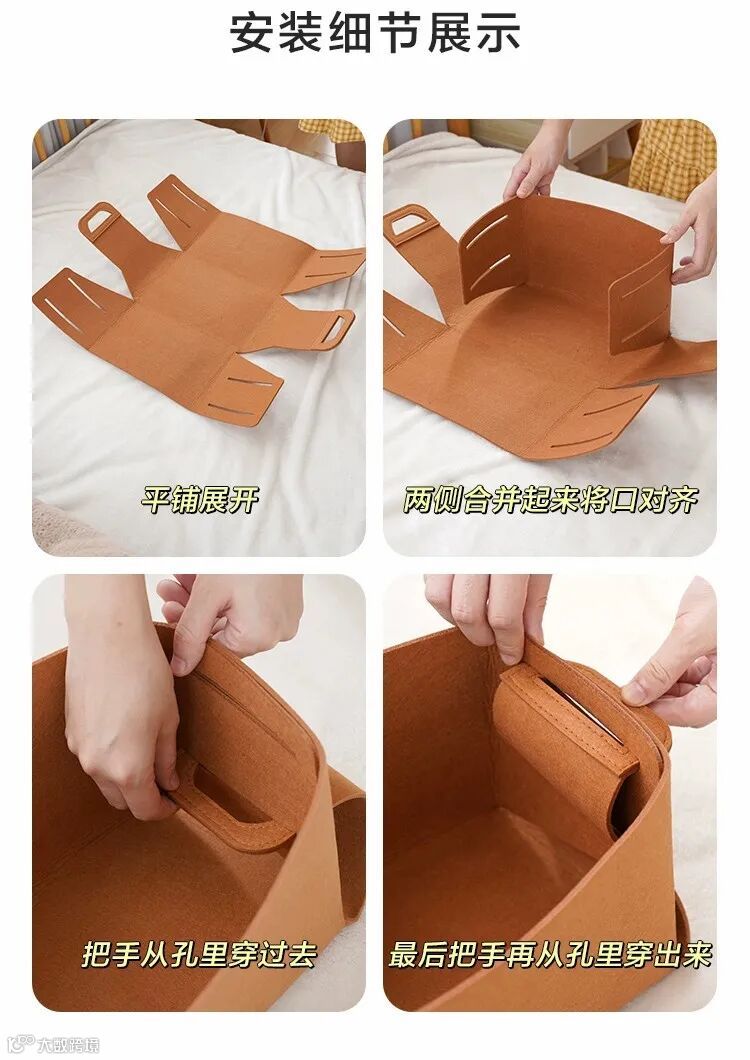 安装细节展示

平铺展开

两侧合并起来将口对齐

把手从孔里穿过去

最后把手再从孔里穿出来

大数跨境