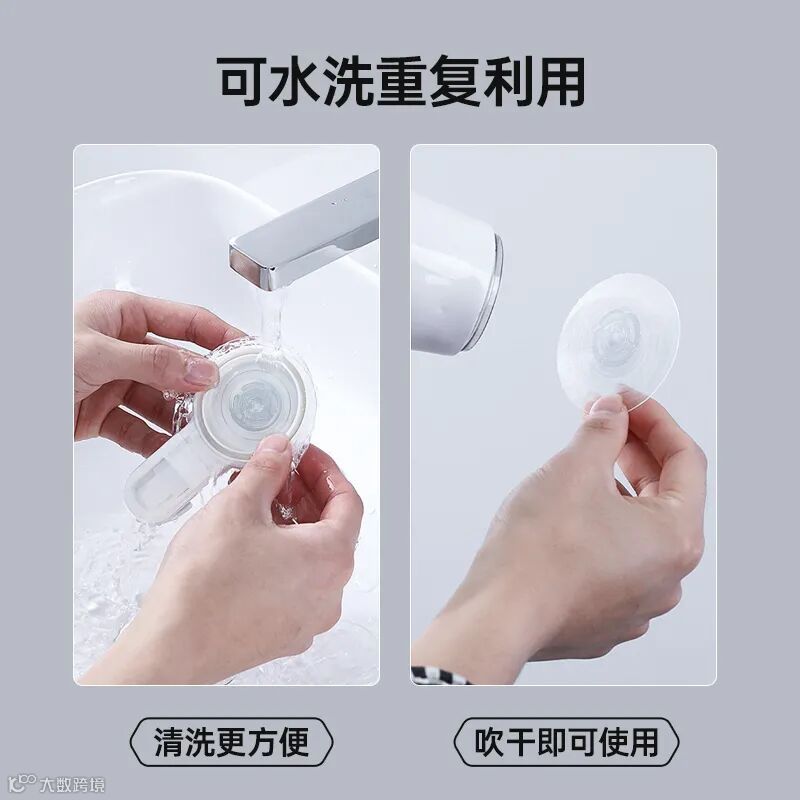 可水洗重复利用

清洗更方便

吹干即可使用

大数跨境