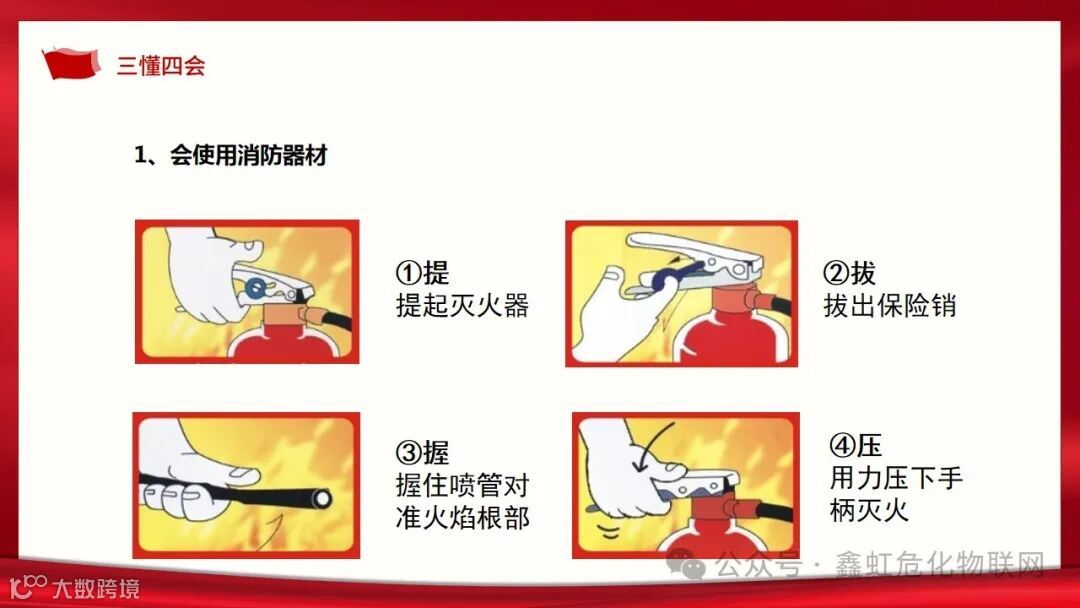 三懂四会

1、会使用消防器材

①提
提起灭火器

②拔
拔出保险销

③握
握住喷管对准火焰根部

④压
用力压下手柄灭火

公众号 · 鑫虹危化物联网

大数跨境