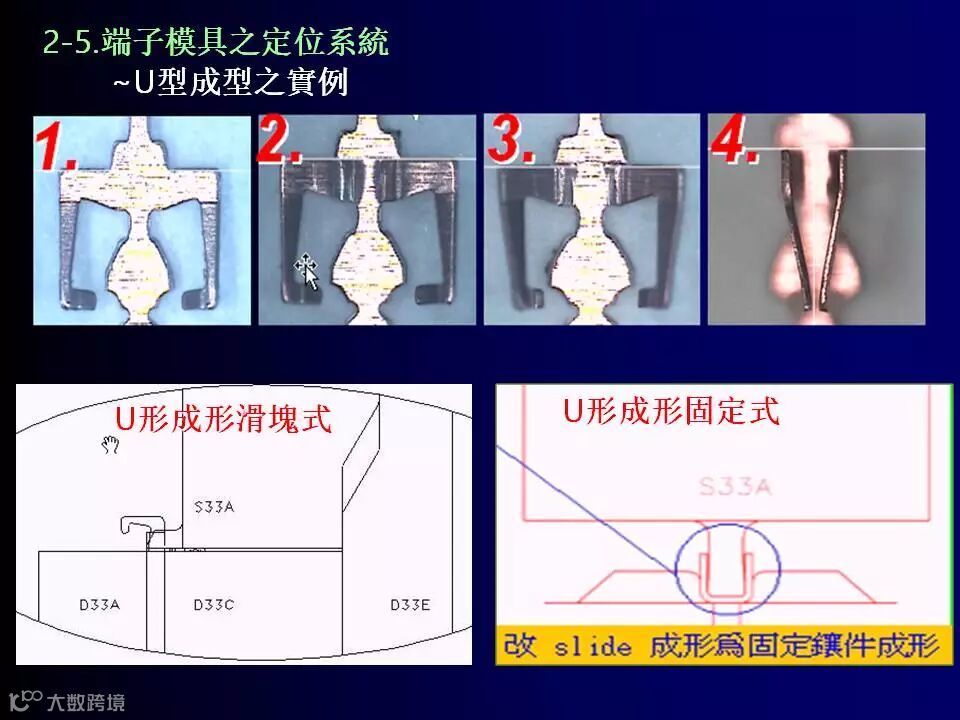 2-5.端子模具之定位系統
~U型成型之實例

1.

2.

3.

4.

U形成形滑塊式

S33A

D33A

D33C

D33E

U形成形固定式

S33A

改 slide 成形爲固定鑲件成形

大数跨境