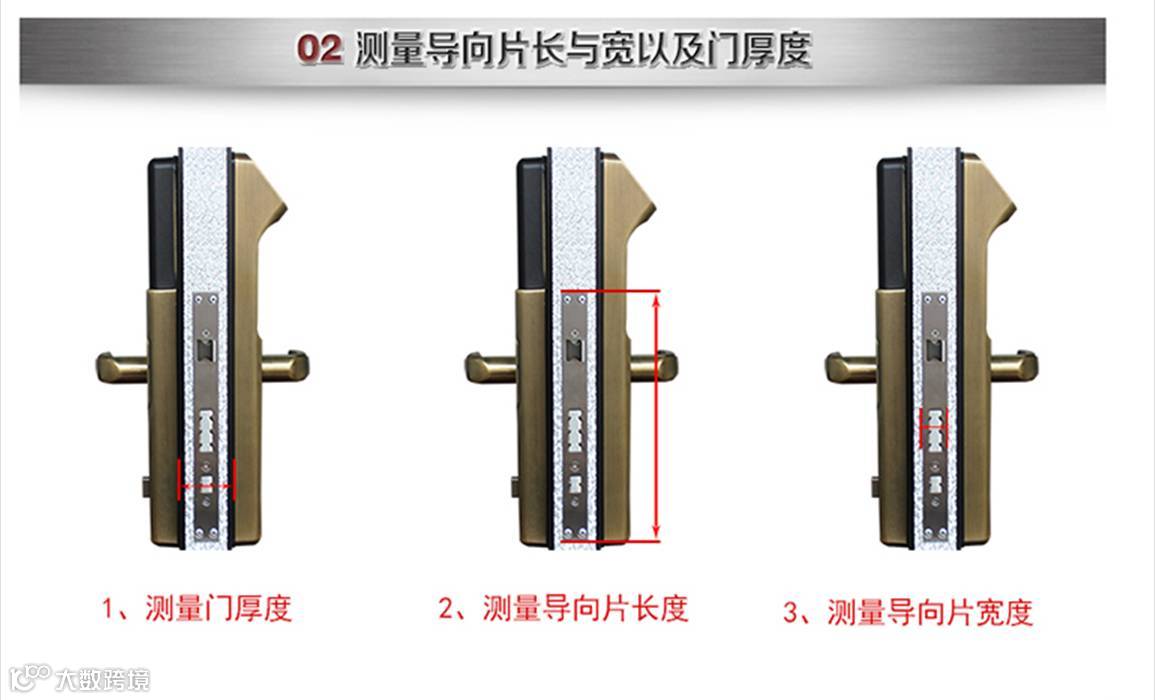 02 测量导向片长与宽以及门厚度

1、测量门厚度

2、测量导向片长度

3、测量导向片宽度

大数跨境