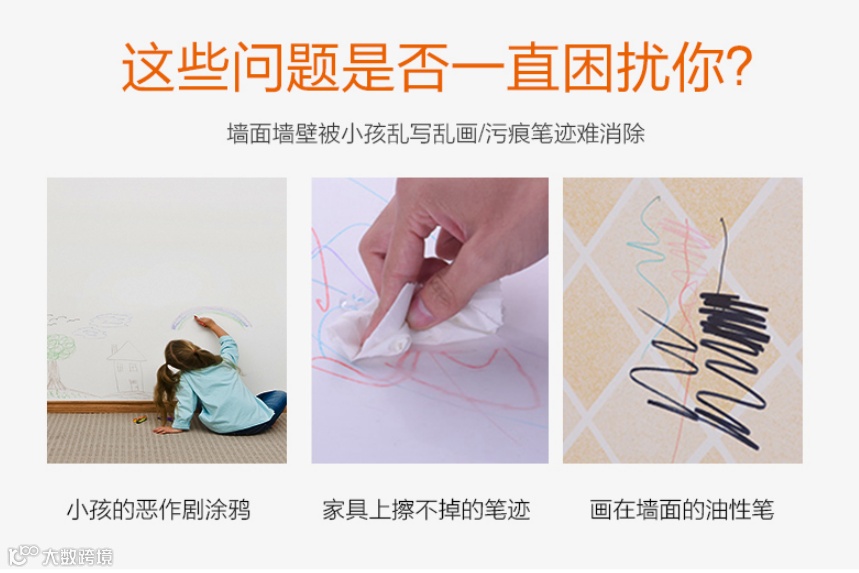 这些问题是否一直困扰你?

墙面墙壁被小孩乱写乱画/污痕笔迹难消除

小孩的恶作剧涂鸦

家具上擦不掉的笔迹

画在墙面的油性笔

大数跨境