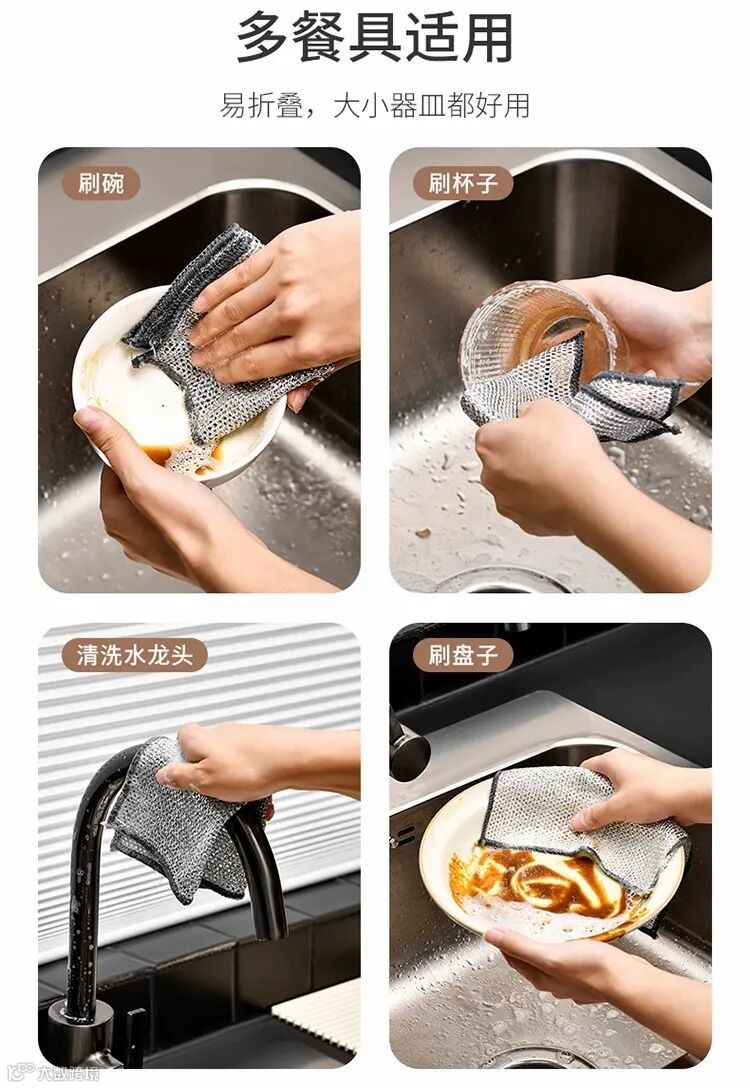 多餐具适用

易折叠，大小器皿都好用

刷碗

刷杯子

清洗水龙头

刷盘子

大数跨境