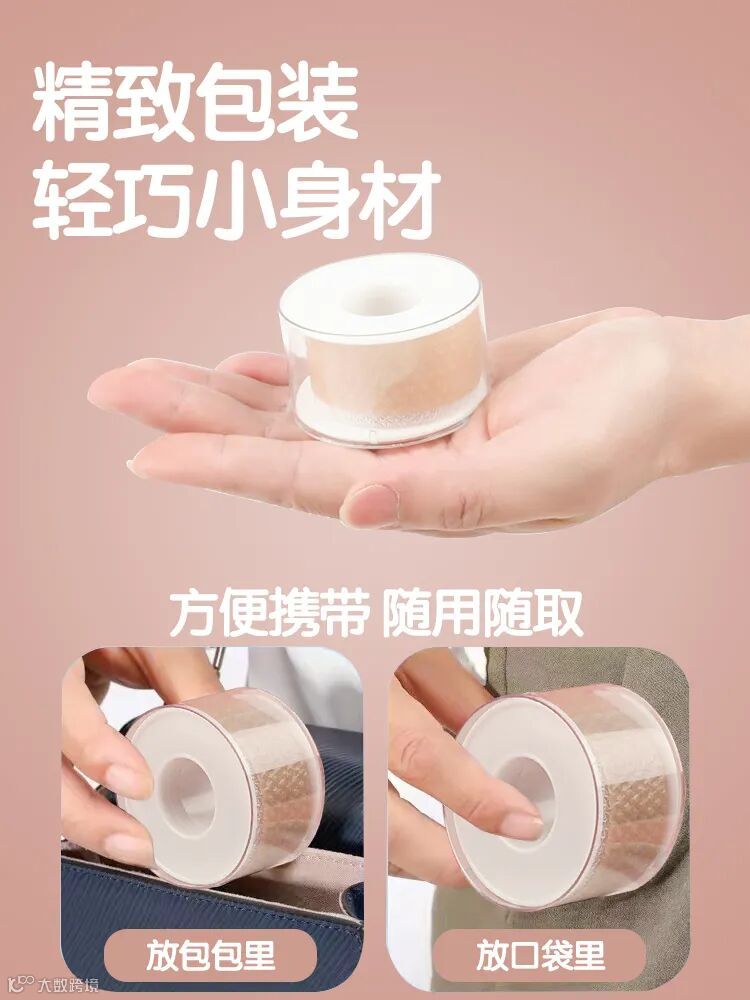 精致包装
轻巧小身材

方便携带 随用随取

放包包里

放口袋里

大数跨境