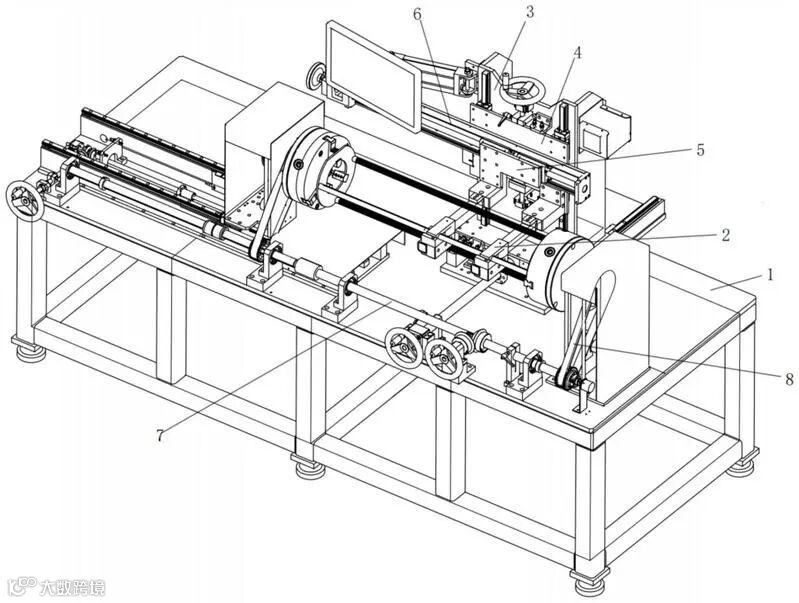 6
3
4
5
2
1
8
7
大数跨境