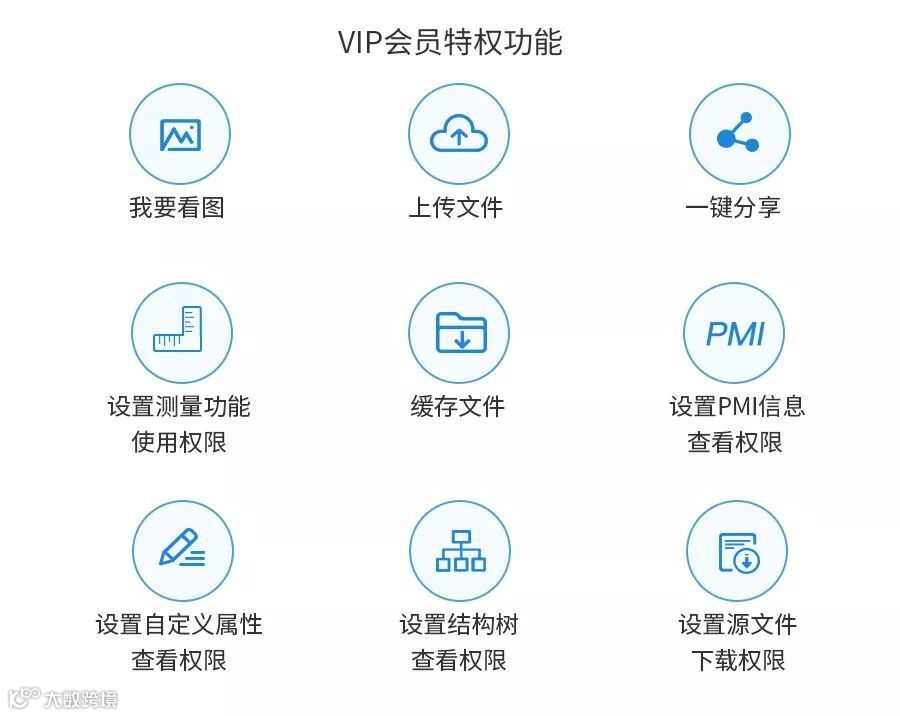 VIP会员特权功能

我要看图

上传文件

一键分享

设置测量功能
使用权限

缓存文件

PMI

设置PMI信息
查看权限

设置自定义属性
查看权限

设置结构树
查看权限

设置源文件
下载权限

大数跨境