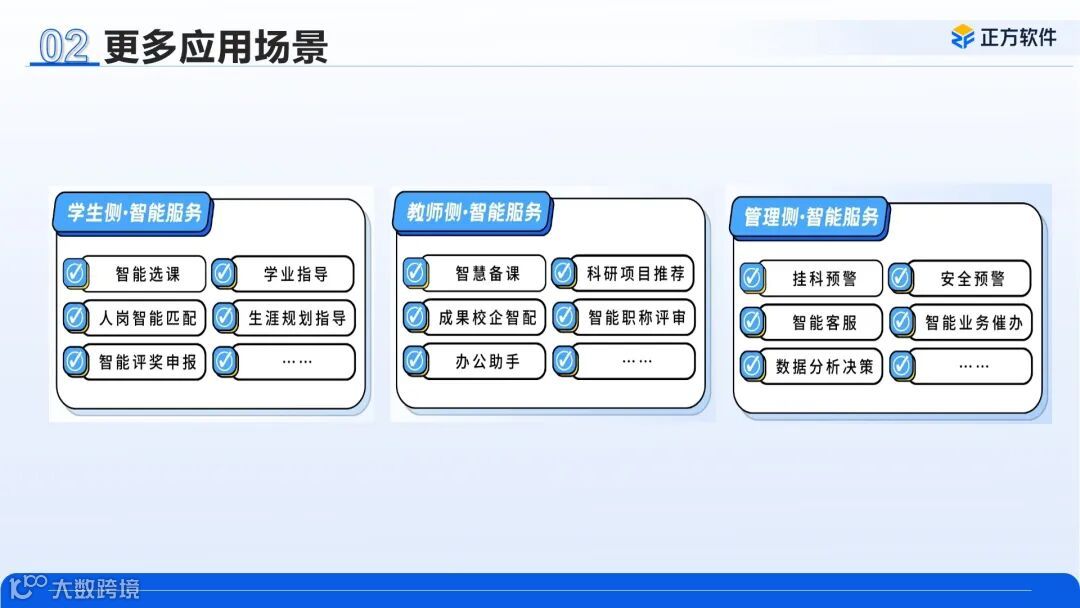 02 更多应用场景

正方软件

学生侧·智能服务

☑ 智能选课
☑ 学业指导
☑ 人岗智能匹配
☑ 生涯规划指导
☑ 智能评奖申报
☑ ……

教师侧·智能服务

☑ 智慧备课
☑ 科研项目推荐
☑ 成果校企智配
☑ 智能职称评审
☑ 办公助手
☑ ……

管理侧·智能服务

☑ 挂科预警
☑ 安全预警
☑ 智能客服
☑ 智能业务催办
☑ 数据分析决策
☑ ……

大数跨境