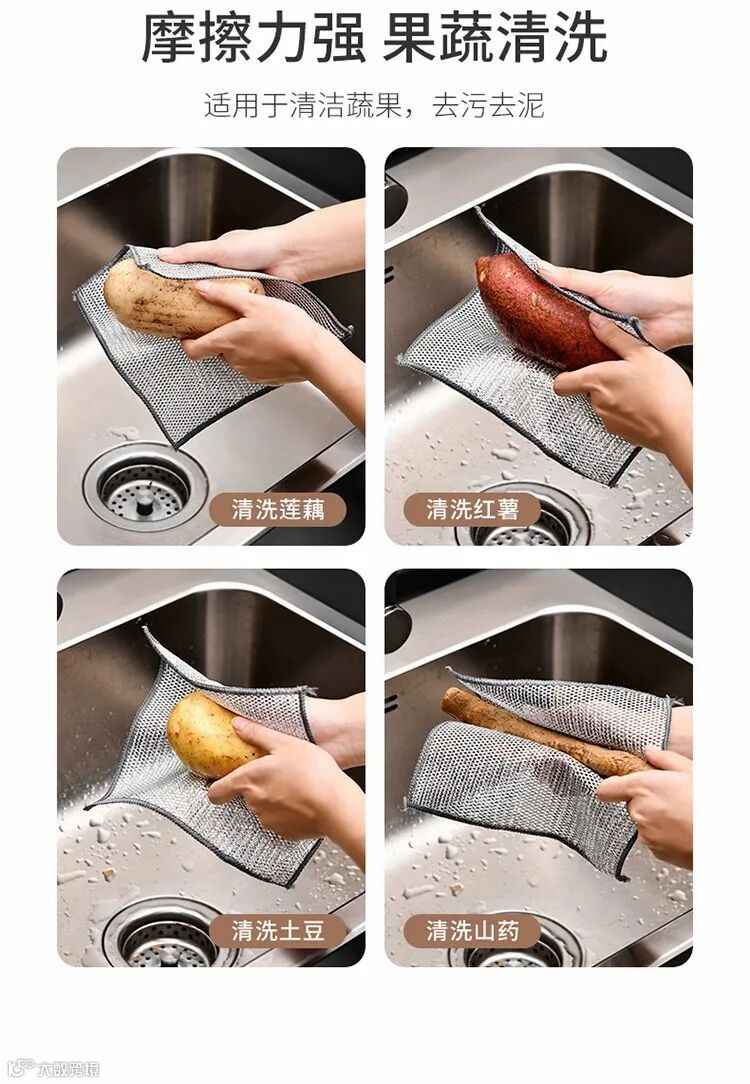 摩擦力强 果蔬清洗

适用于清洁蔬果，去污去泥

清洗莲藕

清洗红薯

清洗土豆

清洗山药

大数跨境