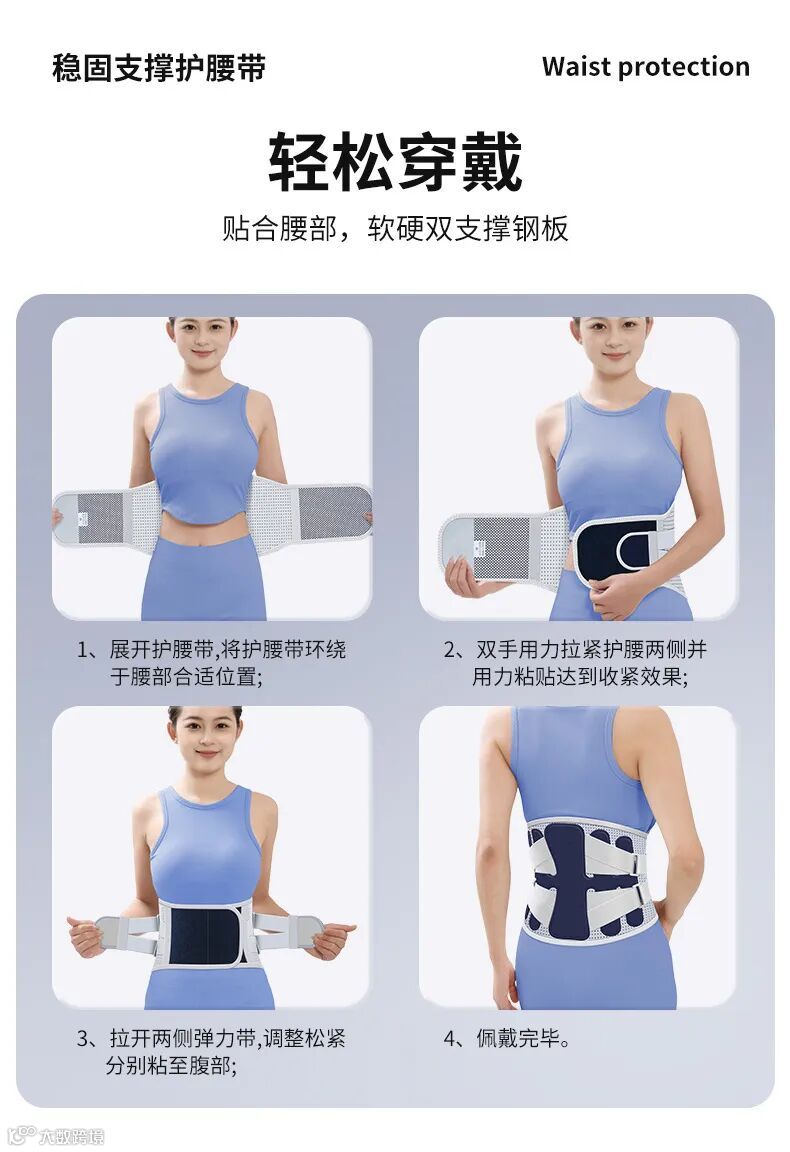 稳固支撑护腰带

Waist protection

轻松穿戴

贴合腰部，软硬双支撑钢板

1、展开护腰带,将护腰带环绕于腰部合适位置;

2、双手用力拉紧护腰两侧并用力粘贴达到收紧效果;

3、拉开两侧弹力带,调整松紧分别粘至腹部;

4、佩戴完毕。

大数跨境