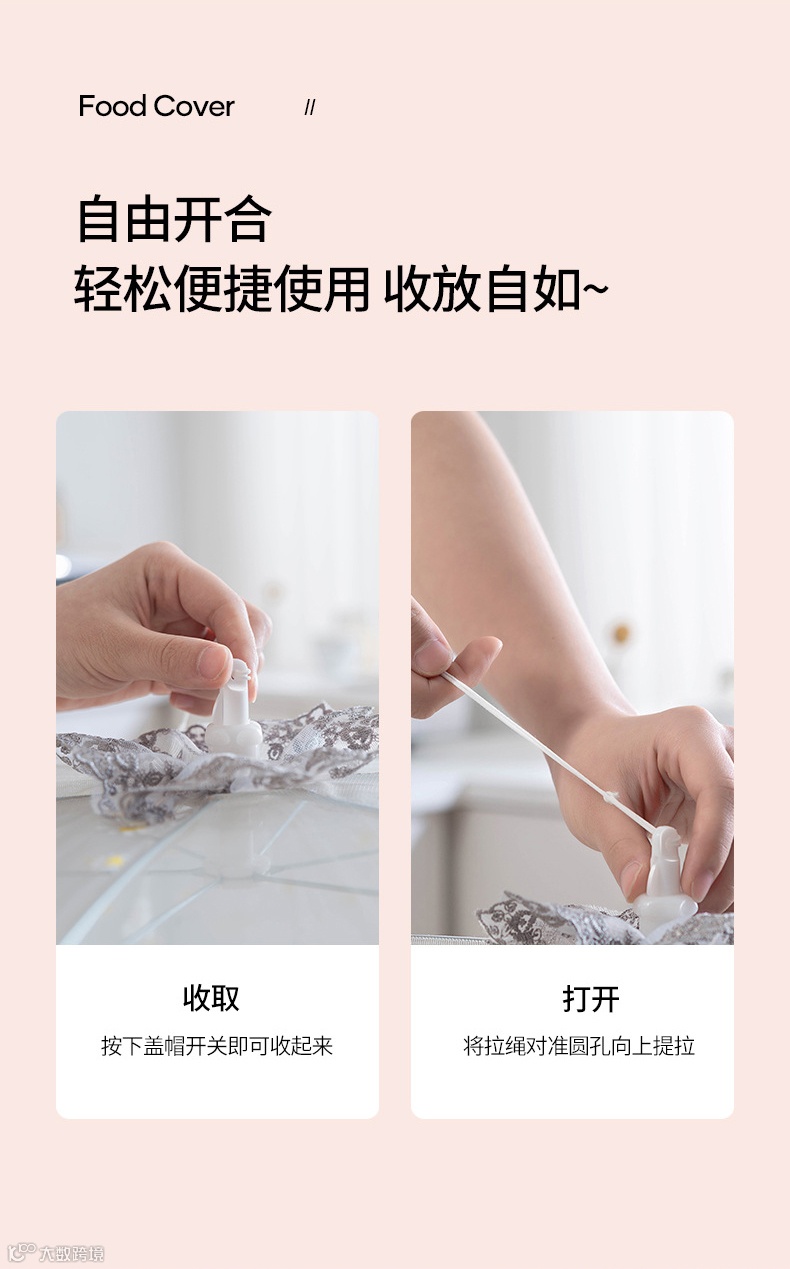 Food Cover //

自由开合
轻松便捷使用 收放自如~

收取
按下盖帽开关即可收起来

打开
将拉绳对准圆孔向上提拉

大数跨境