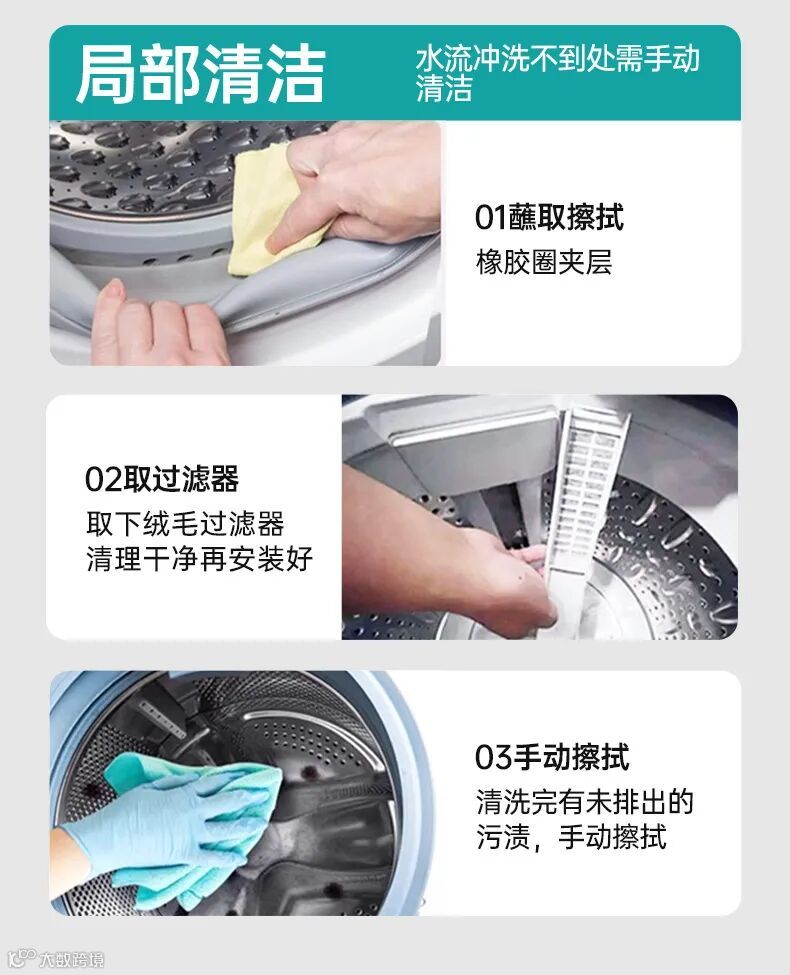 局部清洁

水流冲洗不到处需手动清洁

01蘸取擦拭
橡胶圈夹层

02取过滤器
取下绒毛过滤器
清理干净再安装好

03手动擦拭
清洗完有未排出的污渍，手动擦拭

大数跨境