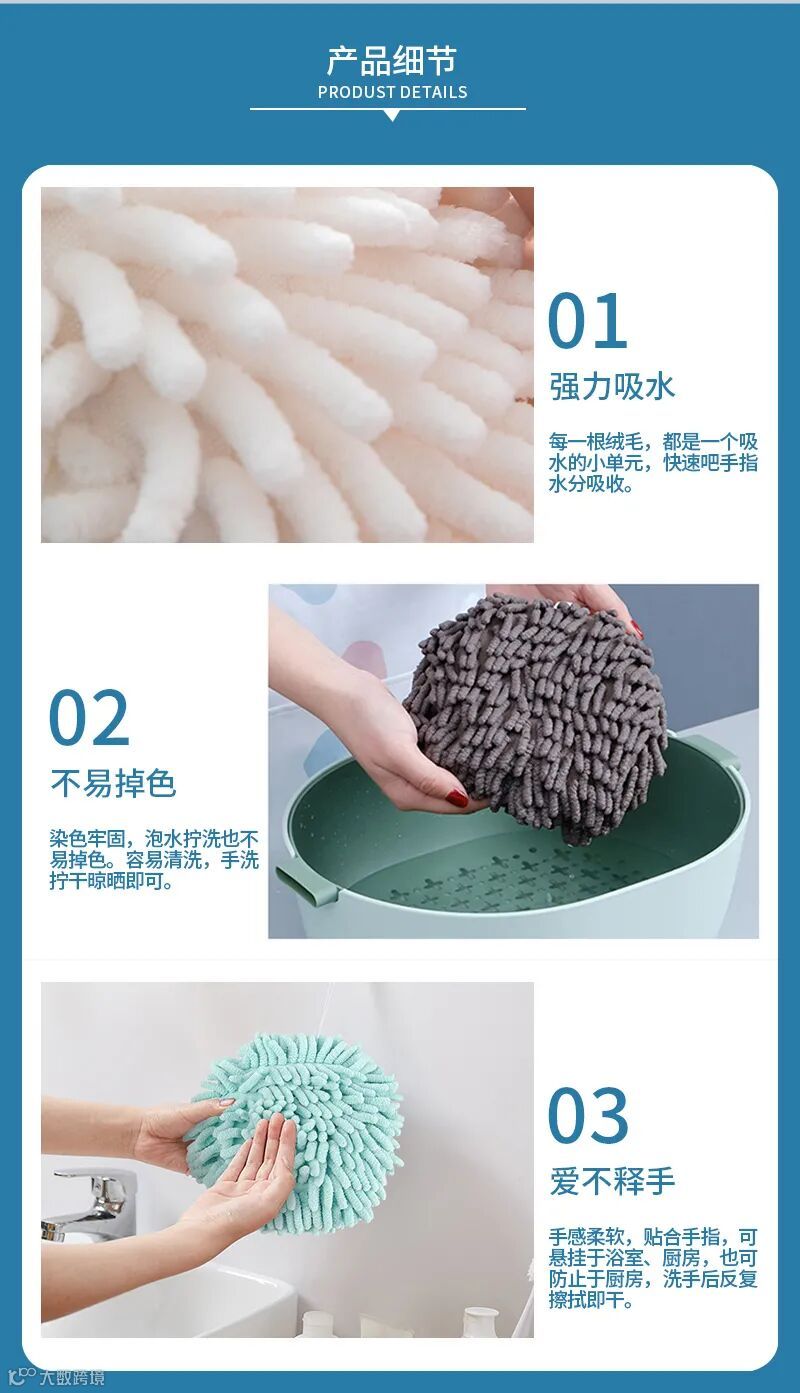 产品细节
PRODUST DETAILS

01
强力吸水
每一根绒毛，都是一个吸水的小单元，快速吧手指水分吸收。

02
不易掉色
染色牢固，泡水拧洗也不易掉色。容易清洗，手洗拧干晾晒即可。

03
爱不释手
手感柔软，贴合手指，可悬挂于浴室、厨房，也可防止于厨房，洗手后反复擦拭即干。

大数跨境