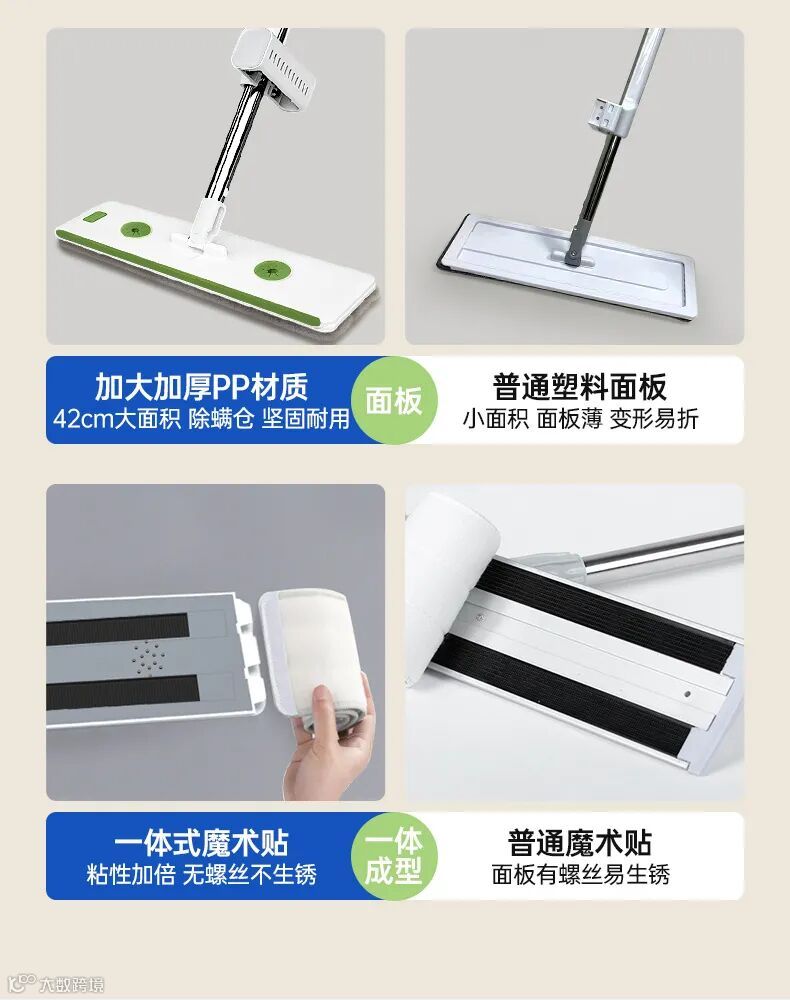 加大加厚PP材质
42cm大面积 除螨仓 坚固耐用

面板

普通塑料面板
小面积 面板薄 变形易折

一体式魔术贴
粘性加倍 无螺丝不生锈

一体成型

普通魔术贴
面板有螺丝易生锈

大数跨境