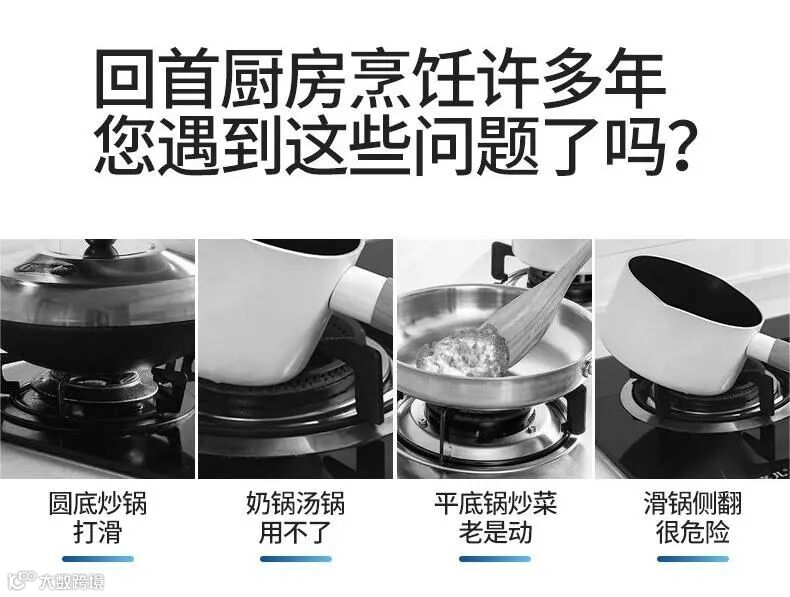 回首厨房烹饪许多年
您遇到这些问题了吗?

圆底炒锅
打滑

奶锅汤锅
用不了

平底锅炒菜
老是动

滑锅侧翻
很危险

大数跨境