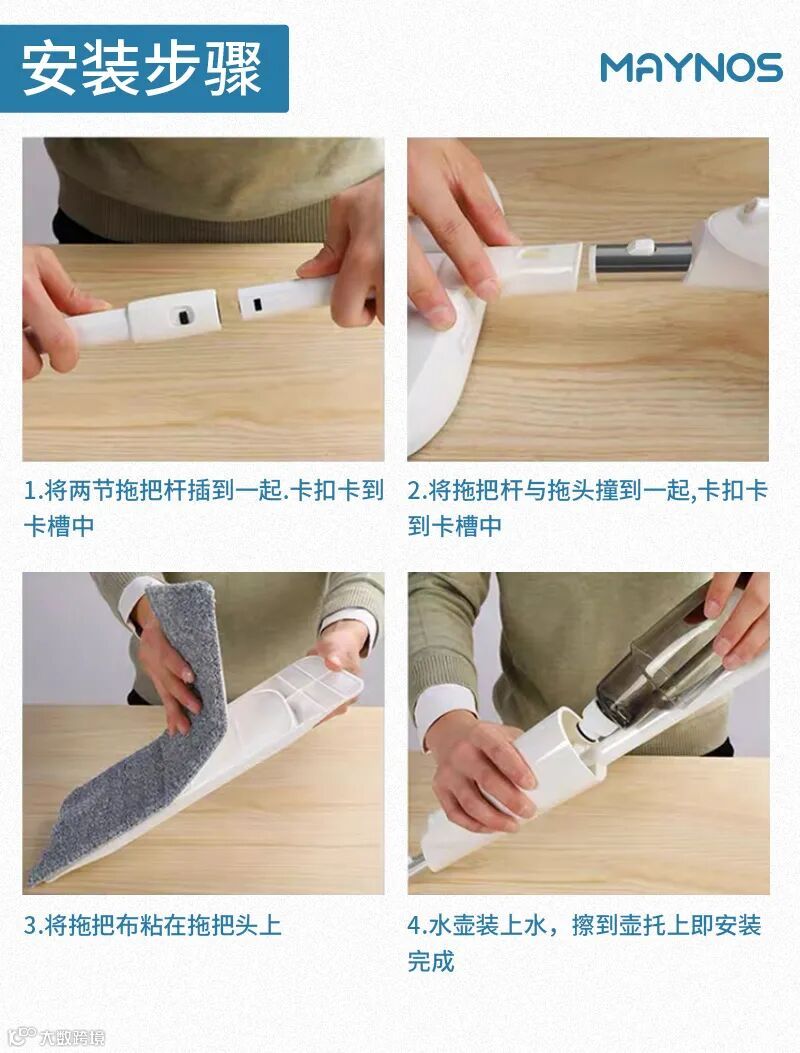 安装步骤

MAYNOS

1.将两节拖把杆插到一起.卡扣卡到卡槽中

2.将拖把杆与拖头撞到一起,卡扣卡到卡槽中

3.将拖把布粘在拖把头上

4.水壶装上水，擦到壶托上即安装完成

大数跨境