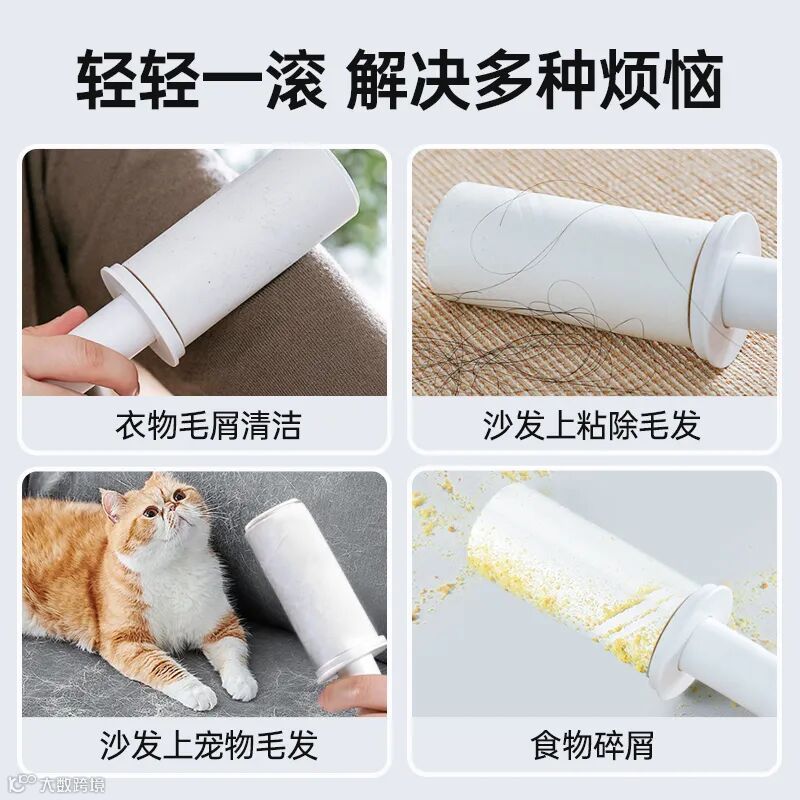 轻轻一滚 解决多种烦恼

衣物毛屑清洁

沙发上粘除毛发

沙发上宠物毛发

食物碎屑

大数跨境