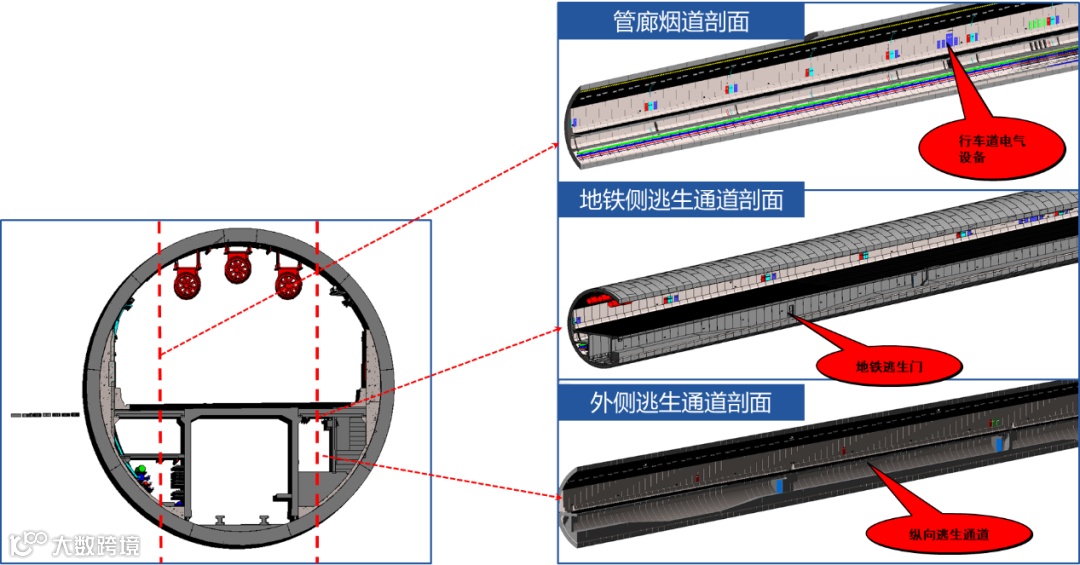 管廊烟道剖面

行车道电气设备

地铁侧逃生通道剖面

地铁逃生门

外侧逃生通道剖面

纵向逃生通道

大数跨境