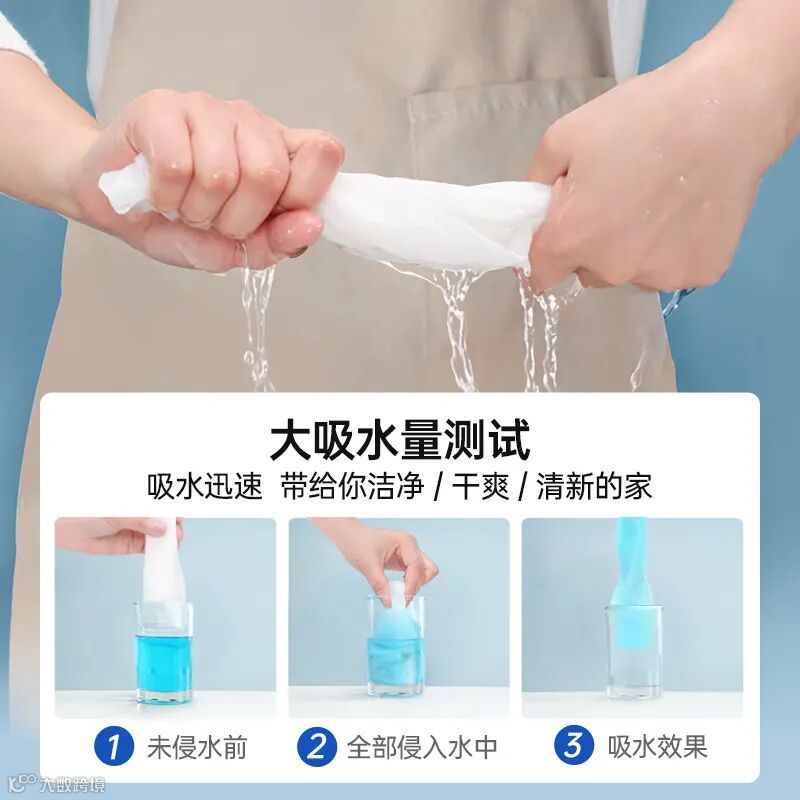 大吸水量测试
吸水迅速 带给你洁净 / 干爽 / 清新的家

1 未侵水前
2 全部侵入水中
3 吸水效果

大数跨境