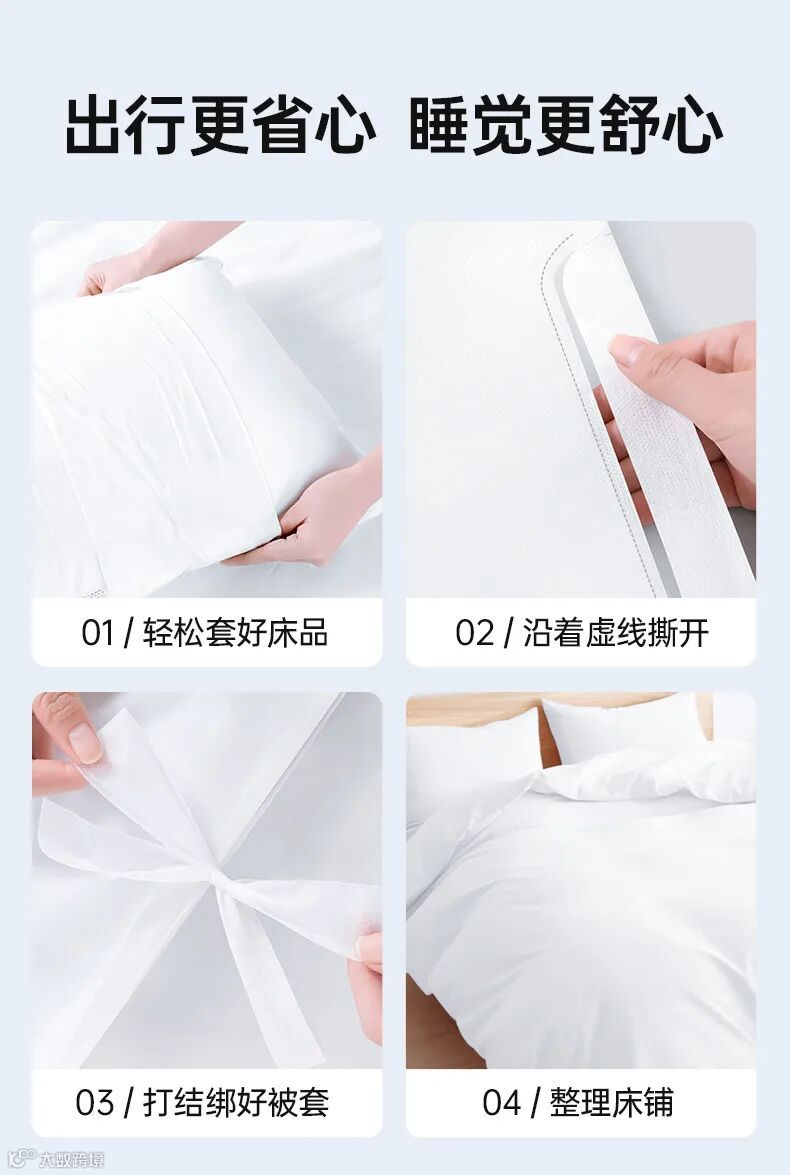 出行更省心 睡觉更舒心

01 / 轻松套好床品

02 / 沿着虚线撕开

03 / 打结绑好被套

04 / 整理床铺

大数跨境