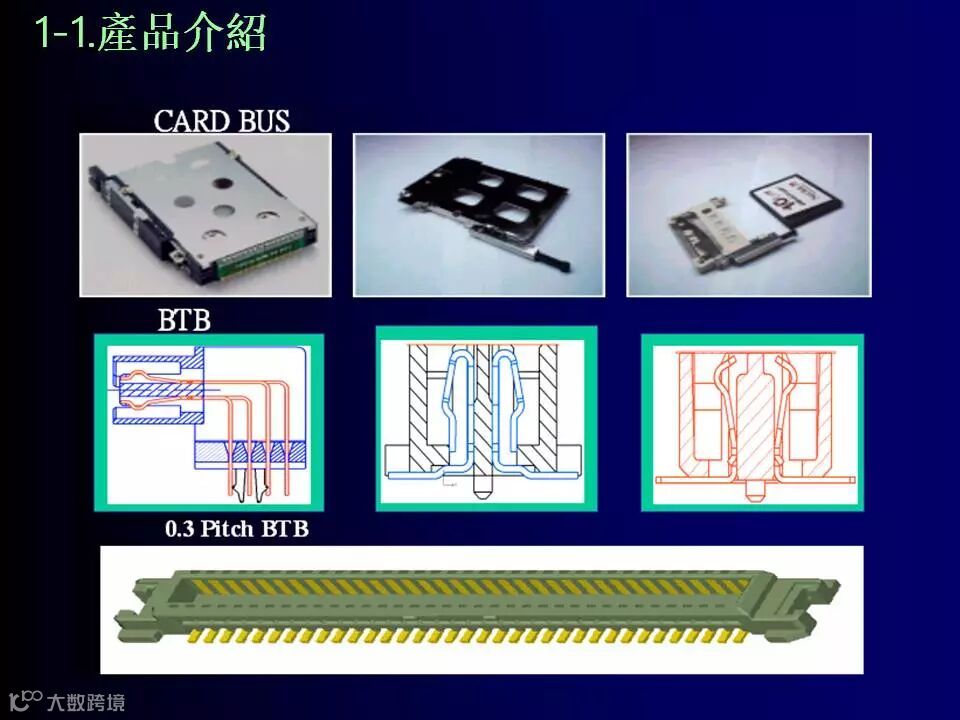 1-1.產品介紹

CARD BUS

10

BTB

0.3 Pitch BTB

大数跨境