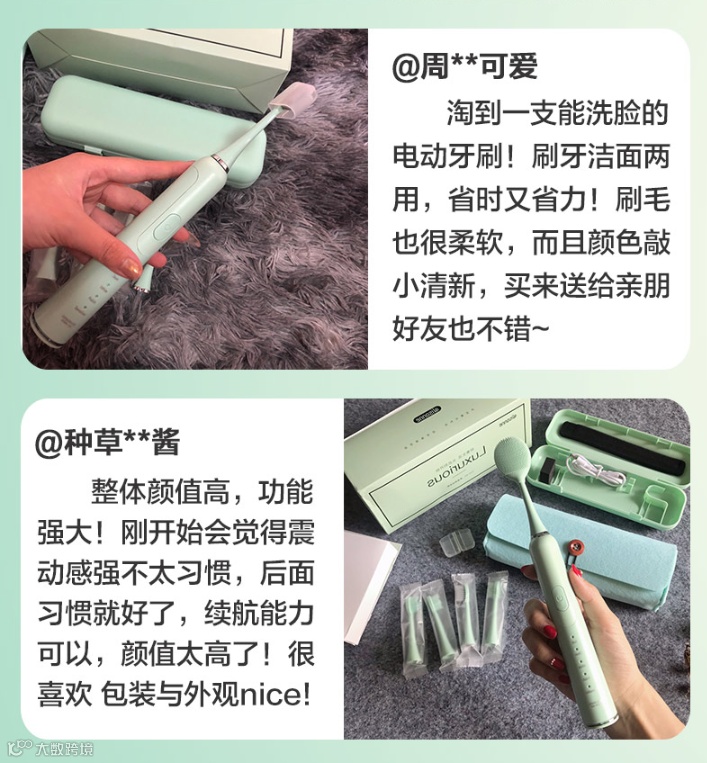 @周**可爱

淘到一支能洗脸的电动牙刷！刷牙洁面两用，省时又省力！刷毛也很柔软，而且颜色敲小清新，买来送给亲朋好友也不错~

@种草**酱

整体颜值高，功能强大！刚开始会觉得震动感强不太习惯，后面习惯就好了，续航能力可以，颜值太高了！很喜欢 包装与外观nice!

Luxurious

大数跨境