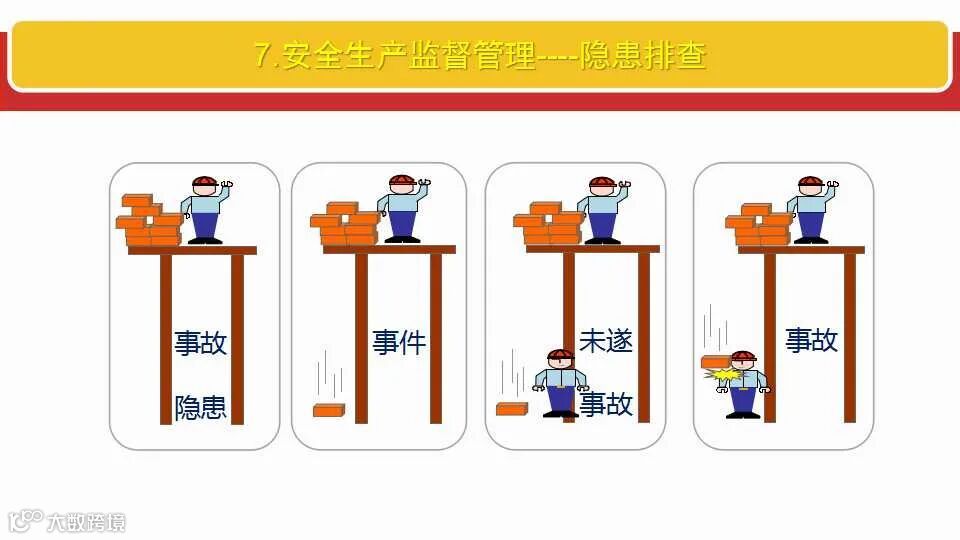 7.安全生产监督管理----隐患排查

事故
隐患

事件

未遂
事故

事故

大数跨境