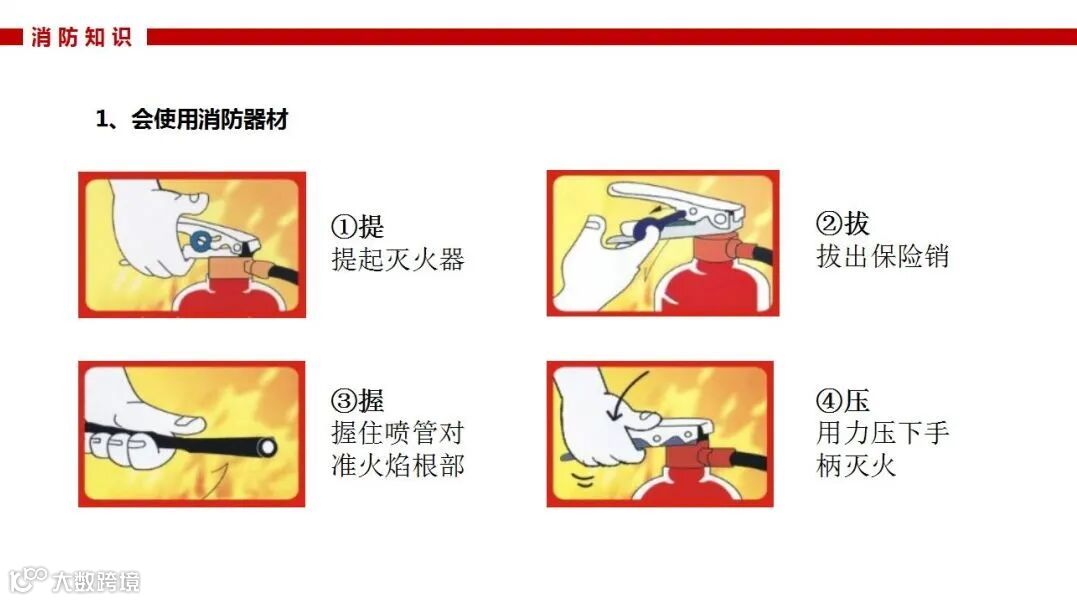 消防知识

1、会使用消防器材

①提
提起灭火器

②拔
拔出保险销

③握
握住喷管对准火焰根部

④压
用力压下手柄灭火

大数跨境