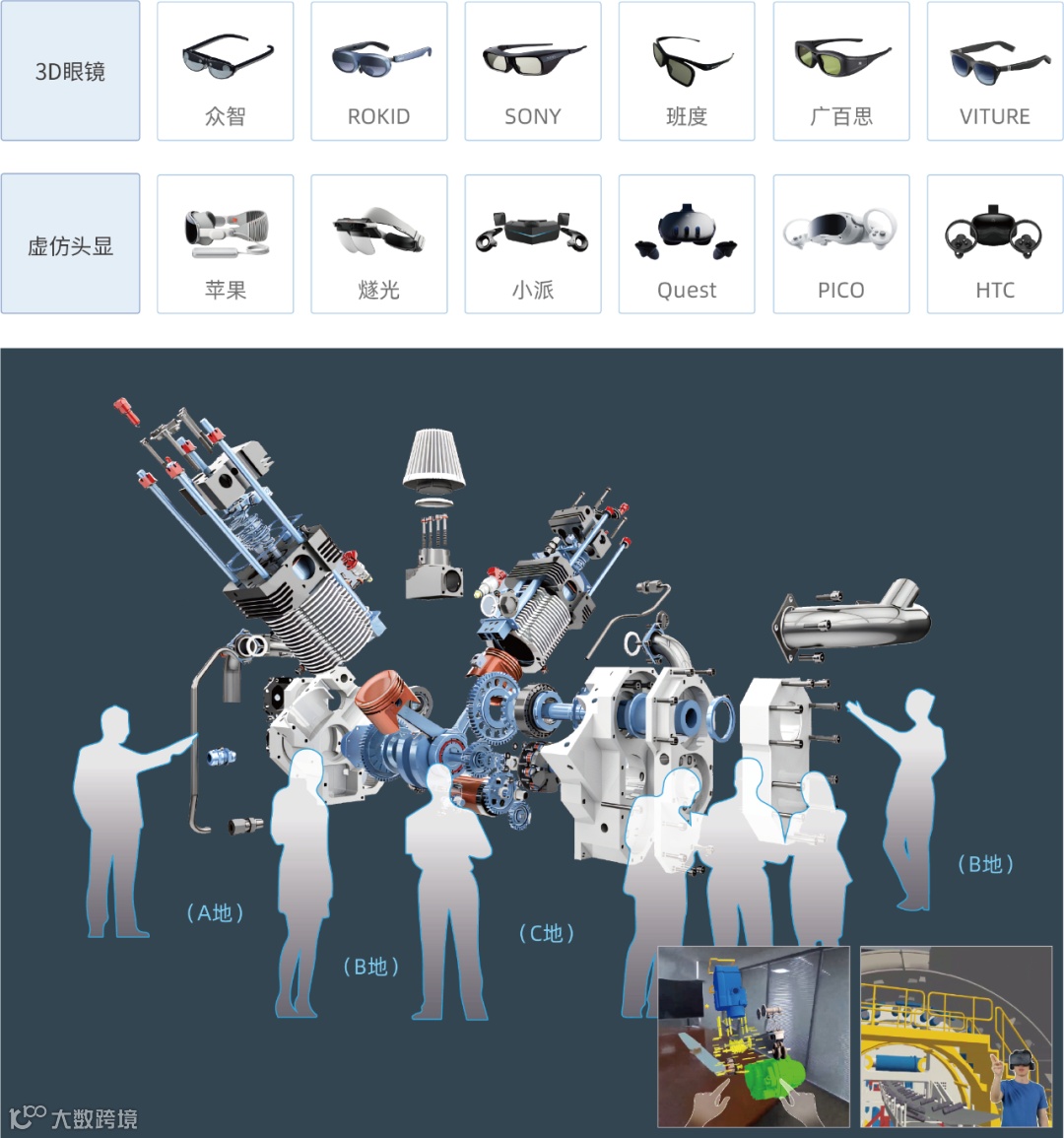 3D眼镜

众智

ROKID

SONY

班度

广百思

VITURE

虚仿头显

苹果

燧光

小派

Quest

PICO

HTC

（A地）

（B地）

（C地）

（B地）

大数跨境