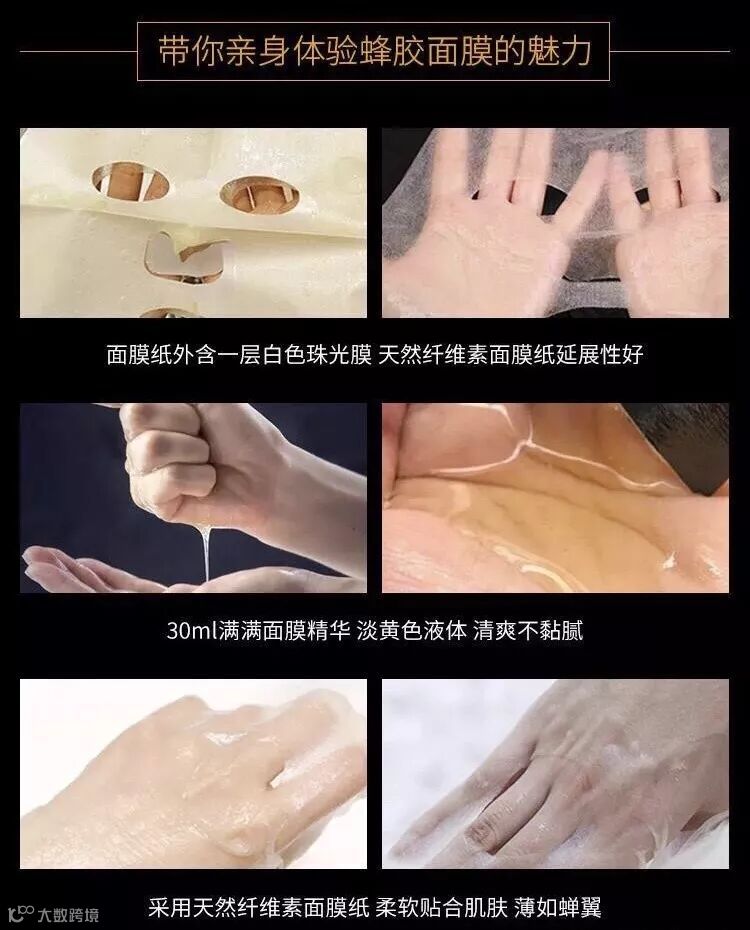 带你亲身体验蜂胶面膜的魅力

面膜纸外含一层白色珠光膜 天然纤维素面膜纸延展性好

30ml满满面膜精华 淡黄色液体 清爽不黏腻

采用天然纤维素面膜纸 柔软贴合肌肤 薄如蝉翼

大数跨境