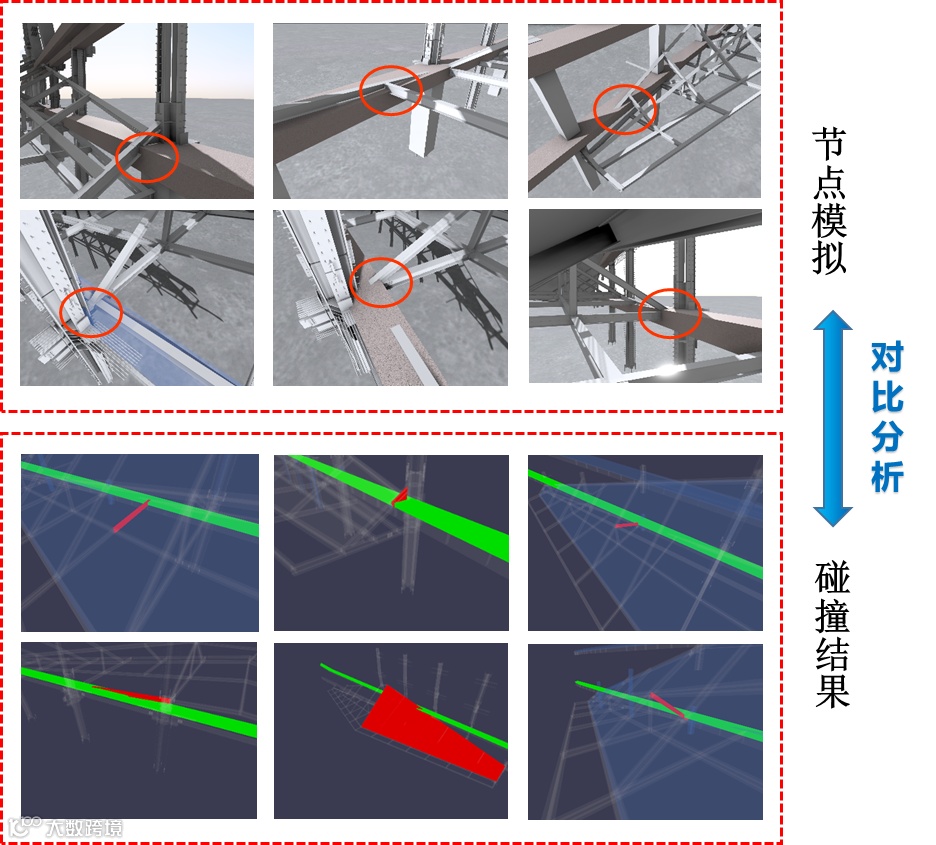 节点模拟

对比分析

碰撞结果

大数跨境