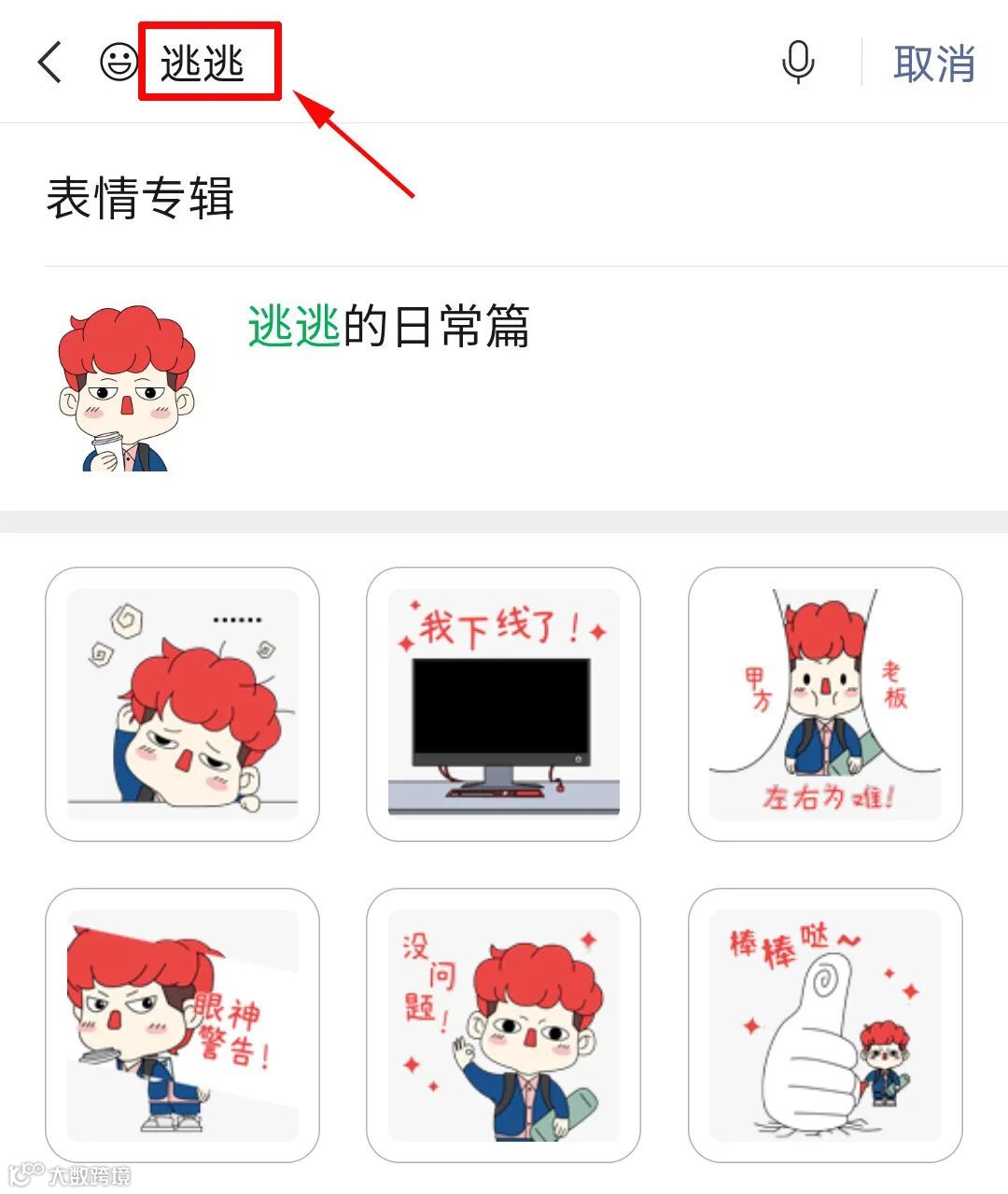 逃逃

取消

表情专辑

逃逃的日常篇

......

我下线了！

甲方

老板

左右为难！

眼神警告！

没问题！

棒棒哒~

大数跨境