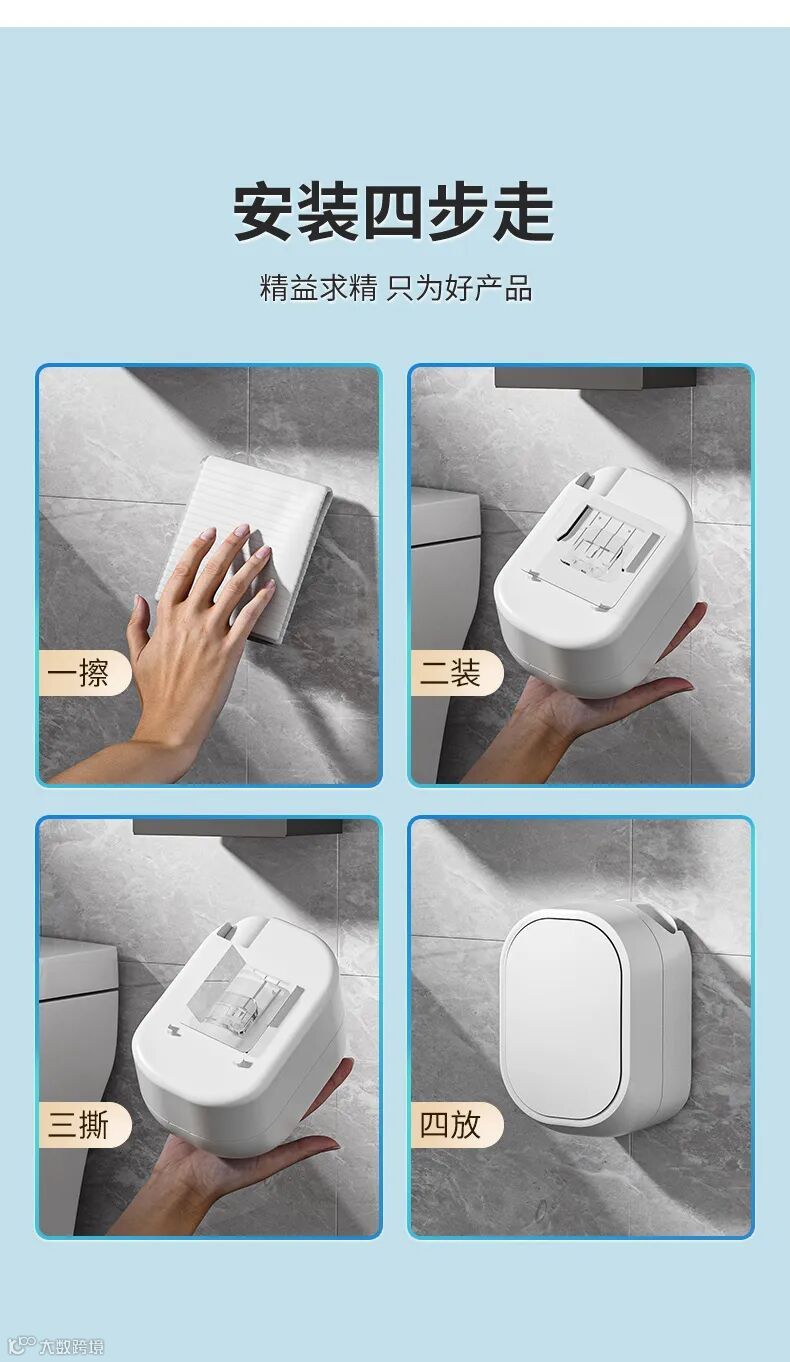 安装四步走

精益求精 只为好产品

一擦

二装

三撕

四放

大数跨境