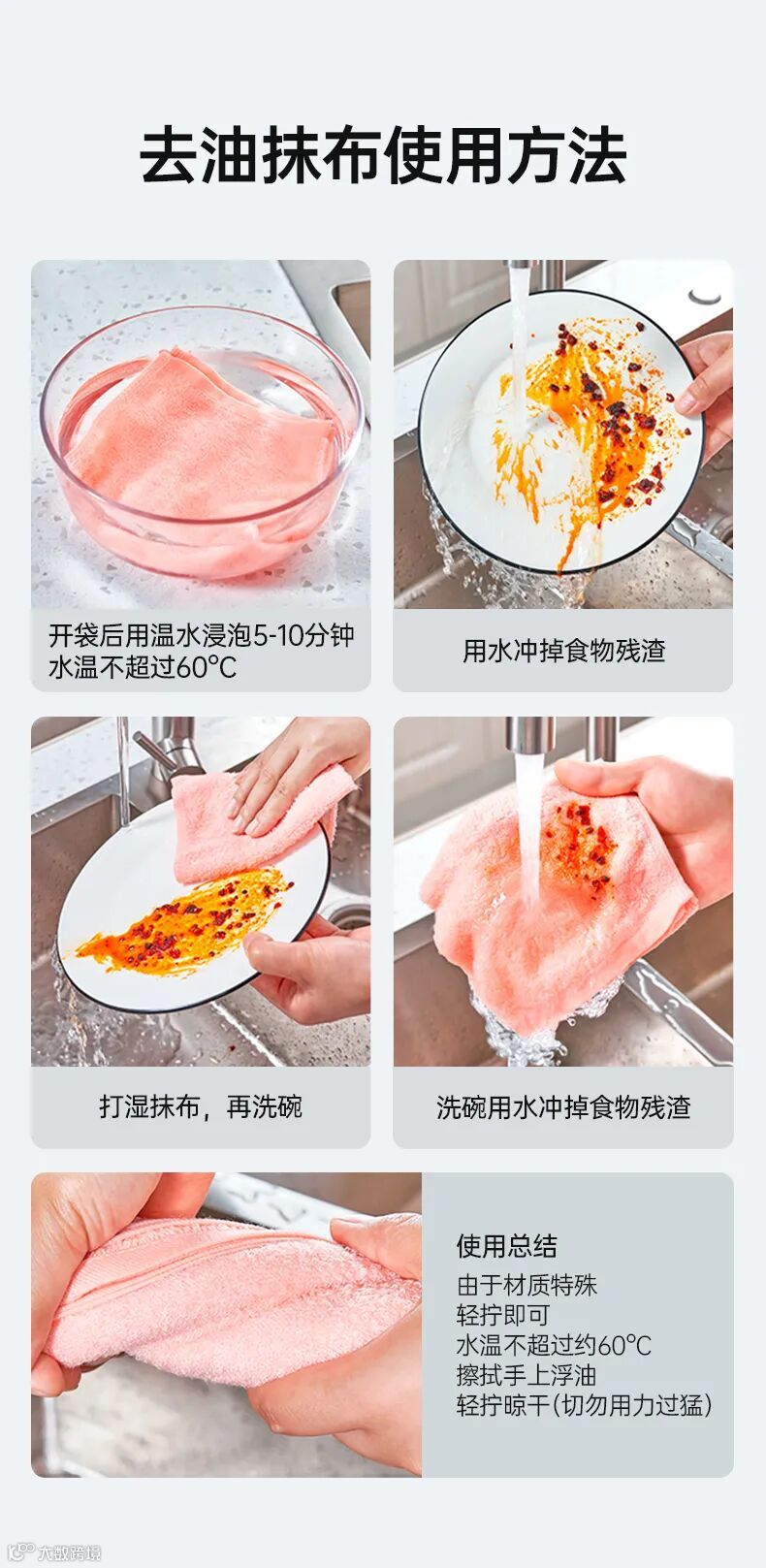 去油抹布使用方法

开袋后用温水浸泡5-10分钟
水温不超过60°C

用水冲掉食物残渣

打湿抹布，再洗碗

洗碗用水冲掉食物残渣

使用总结
由于材质特殊
轻拧即可
水温不超过约60°C
擦拭手上浮油
轻拧晾干(切勿用力过猛)

大数跨境